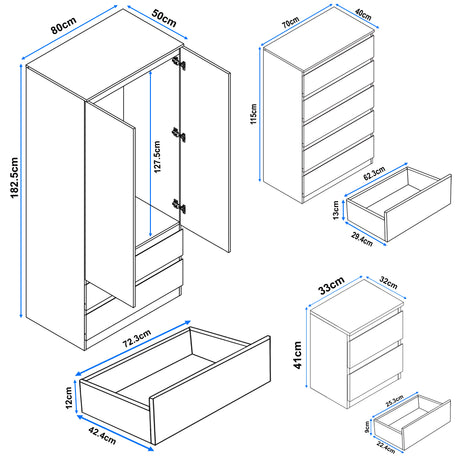 80cm
50cm
182.5cm
127.5cm
72.3cm
12cm
42.4cm
70cm
40cm
115cm
62.3cm
13cm
29.4cm
33cm
32cm
41cm
25.3cm
9cm
22.4cm