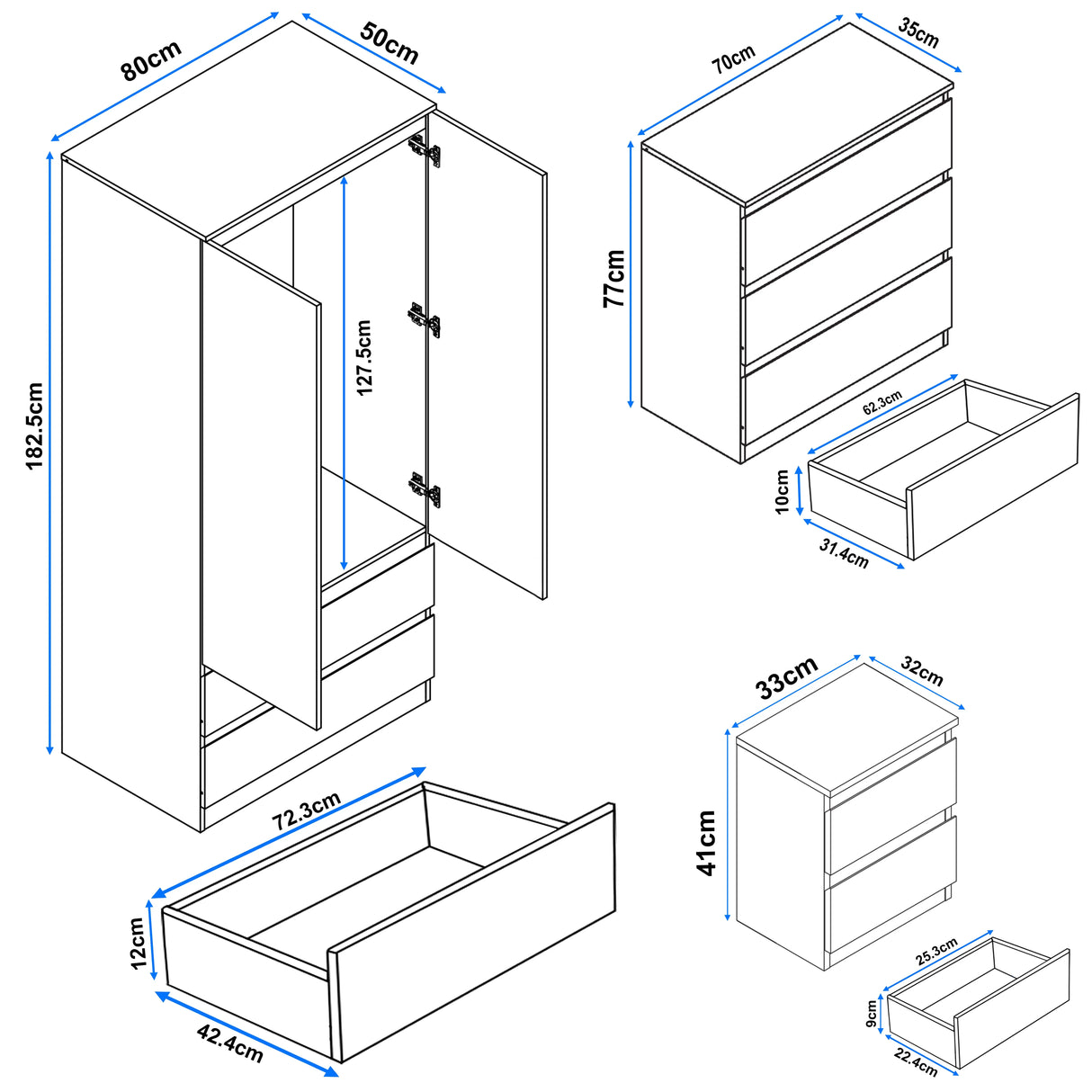 80cm
50cm
182.5cm
127.5cm
72.3cm
12cm
42.4cm

70cm
35cm
77cm
62.3cm
10cm
31.4cm

33cm
32cm
41cm
25.3cm
9cm
22.4cm