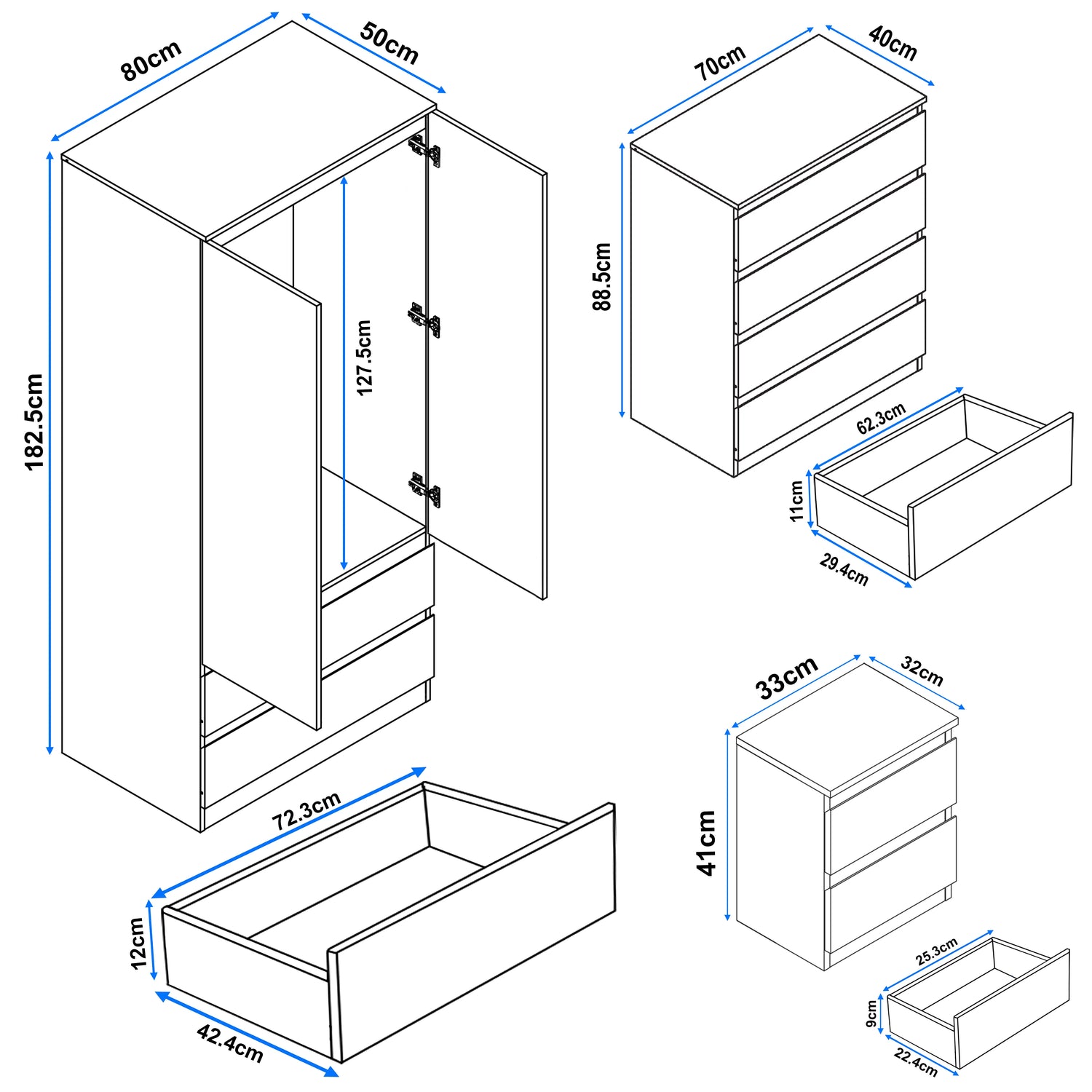 80cm
50cm
182.5cm
127.5cm
72.3cm
12cm
42.4cm
70cm
40cm
88.5cm
62.3cm
11cm
29.4cm
33cm
32cm
41cm
25.3cm
9cm
22.4cm