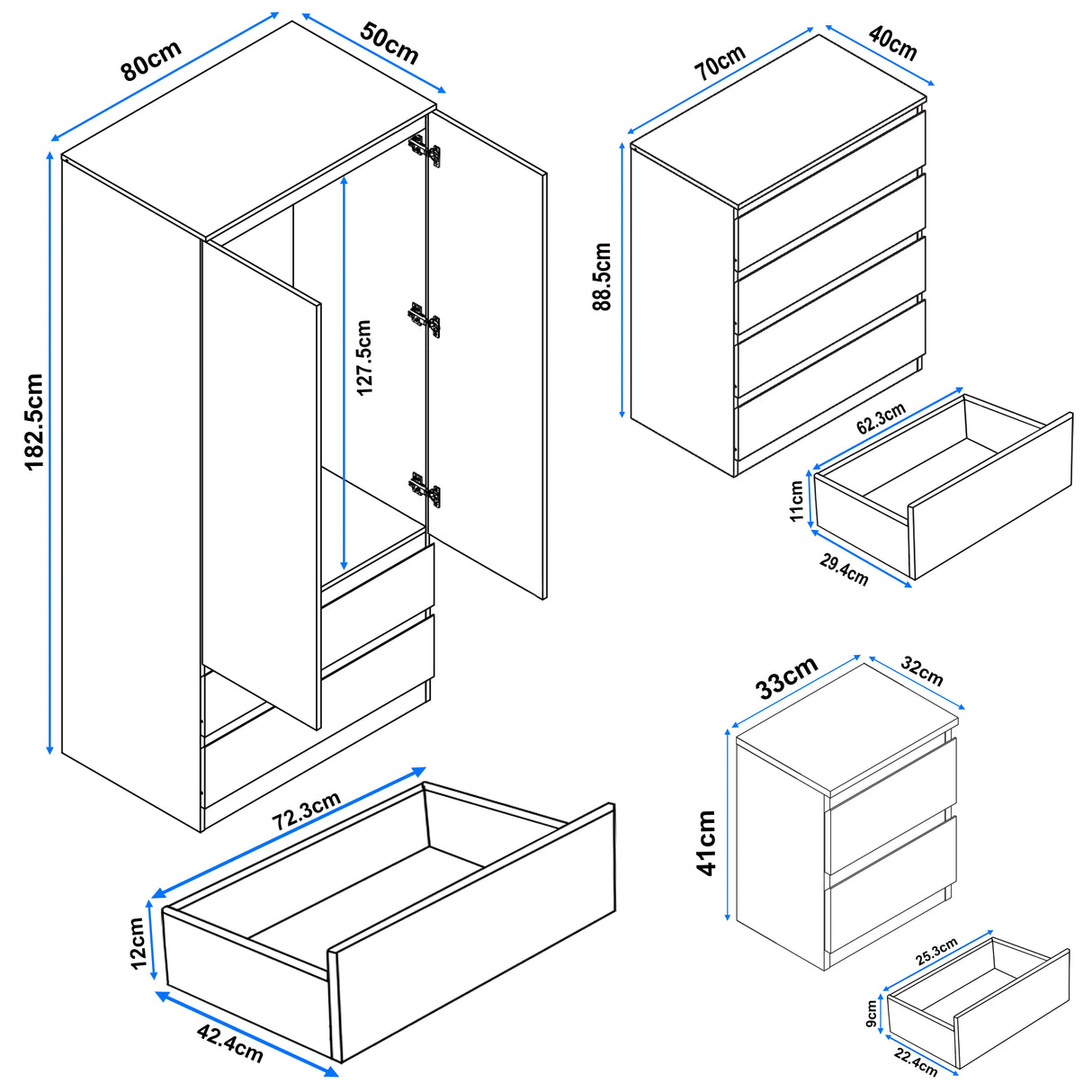 80cm
50cm
182.5cm
127.5cm
72.3cm
12cm
42.4cm
70cm
40cm
88.5cm
62.3cm
11cm
29.4cm
33cm
32cm
41cm
25.3cm
9cm
22.4cm