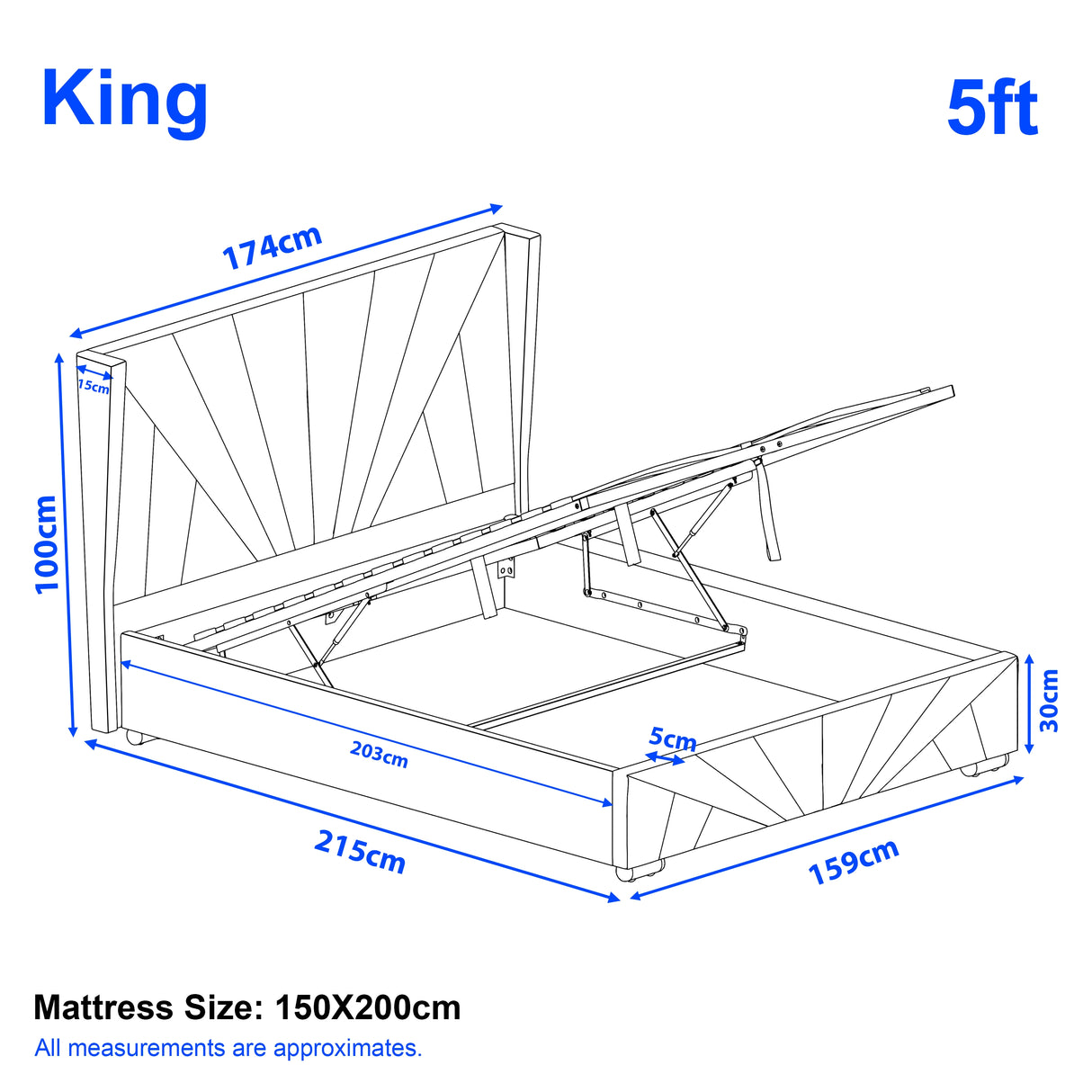 King

5ft

174cm

15cm

100cm

203cm

5cm

30cm

215cm

159cm

Mattress Size: 150X200cm

All measurements are approximates.