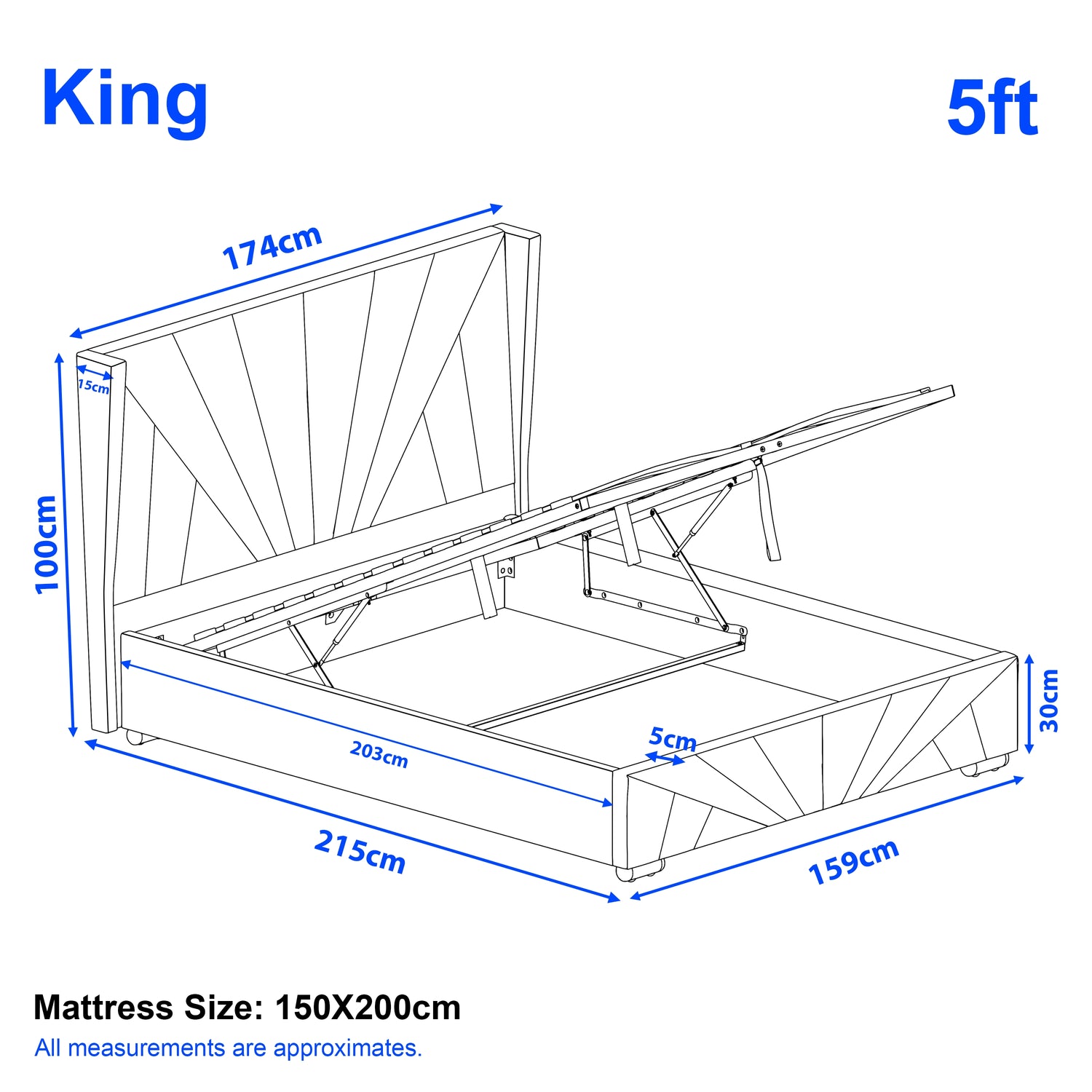 King

5ft

174cm

15cm

100cm

203cm

5cm

30cm

215cm

159cm

Mattress Size: 150X200cm

All measurements are approximates.