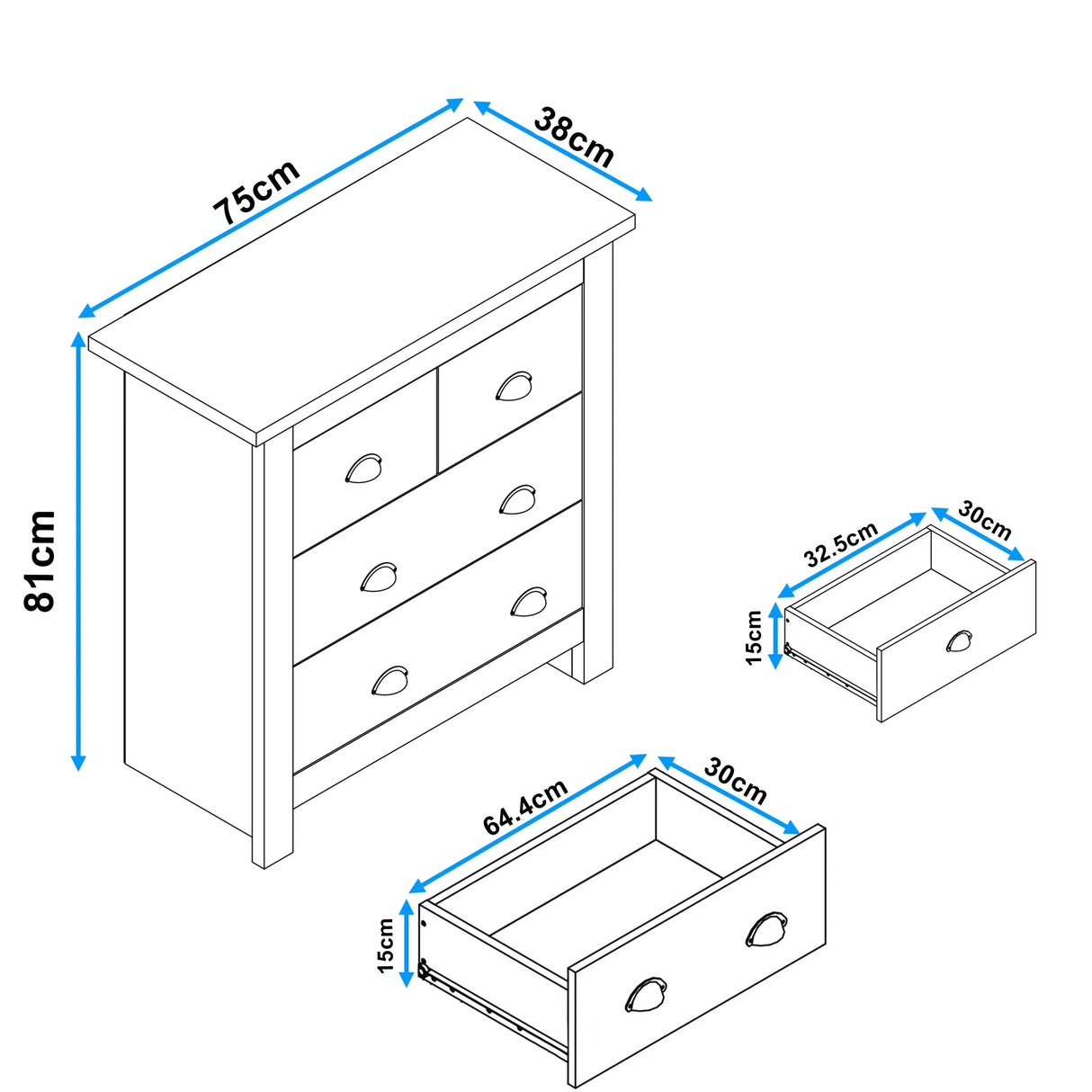 75cm
38cm
81cm
32.5cm
30cm
15cm
64.4cm
30cm
15cm