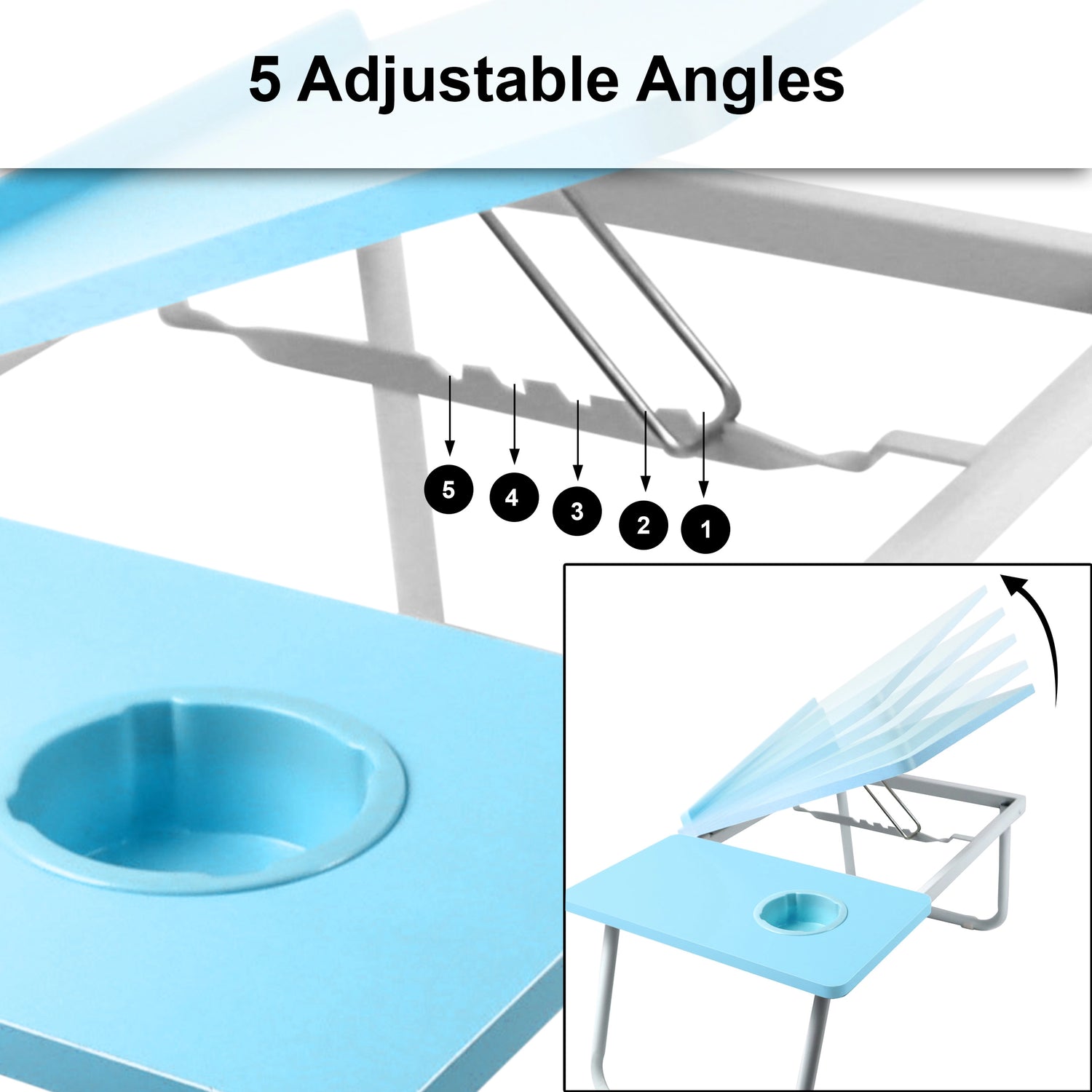 5 Adjustable Angles

5
4
3
2
1