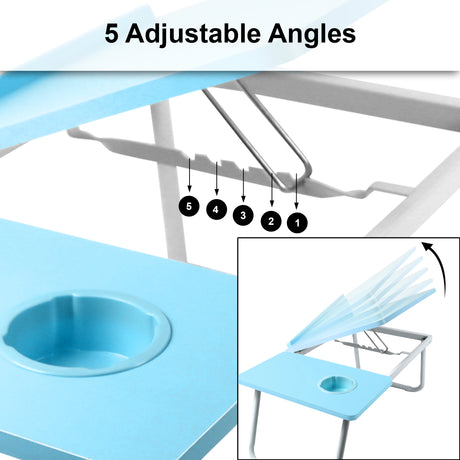 5 Adjustable Angles

5
4
3
2
1