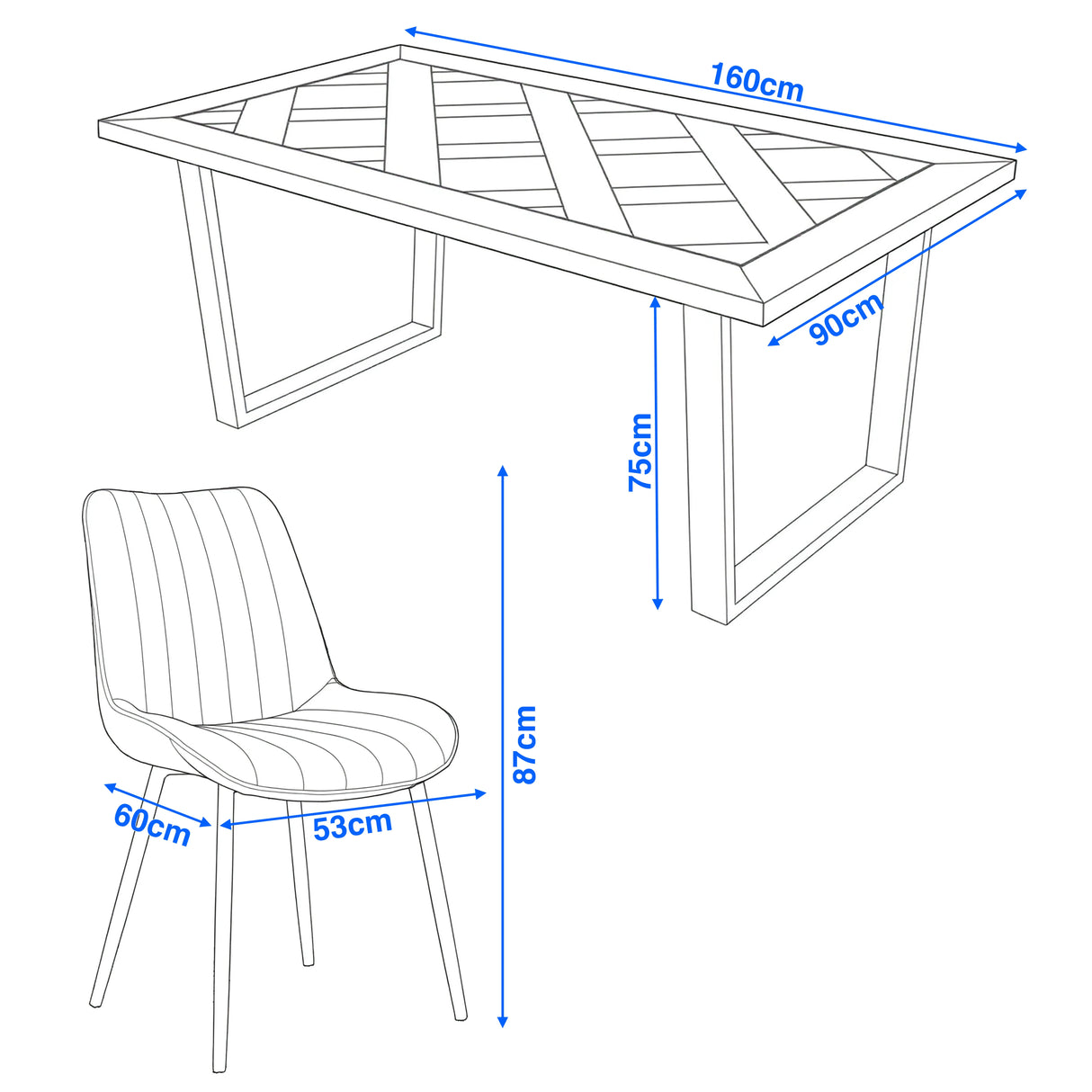 160cm
90cm
75cm
87cm
60cm
53cm