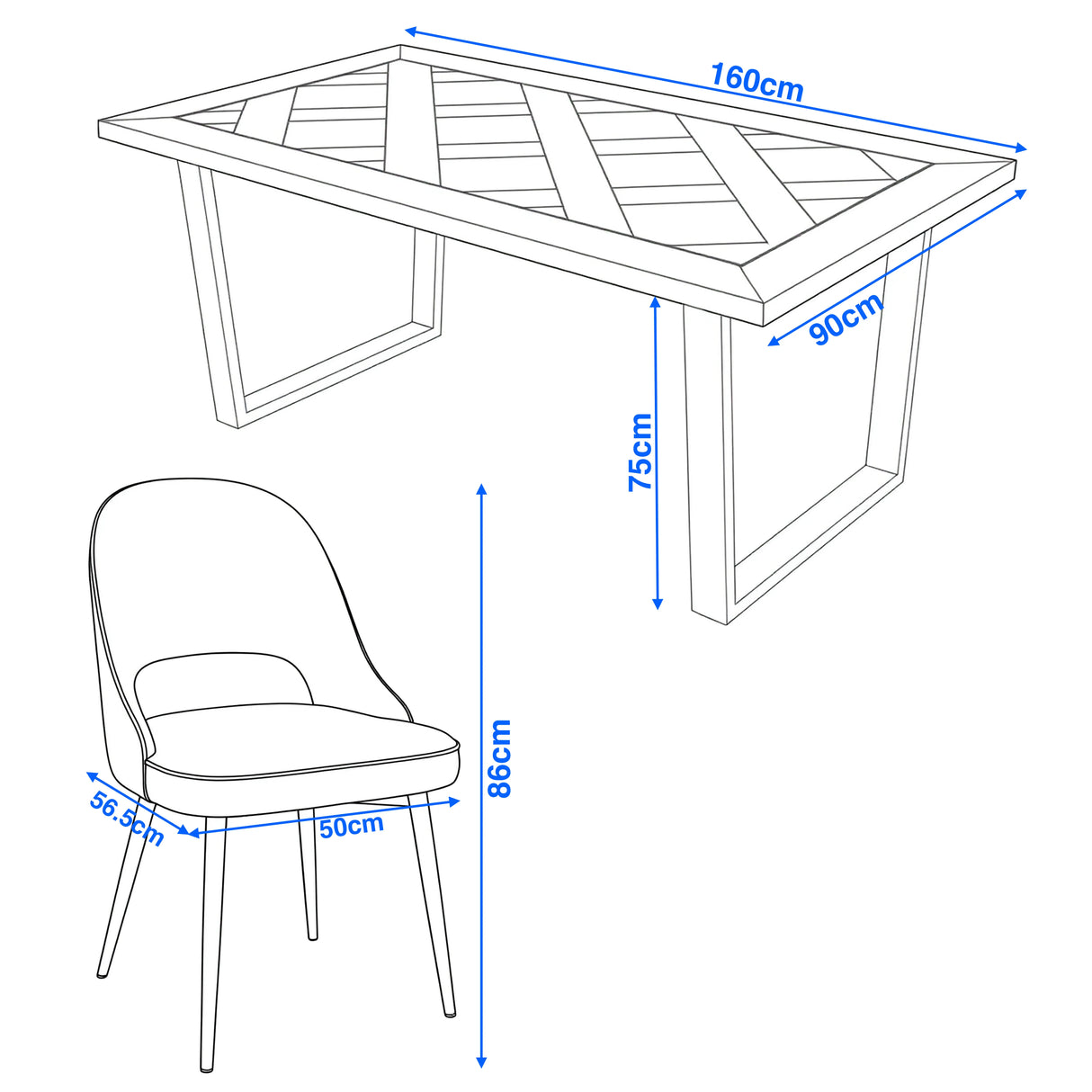 160cm

90cm

75cm

86cm

56.5cm

50cm