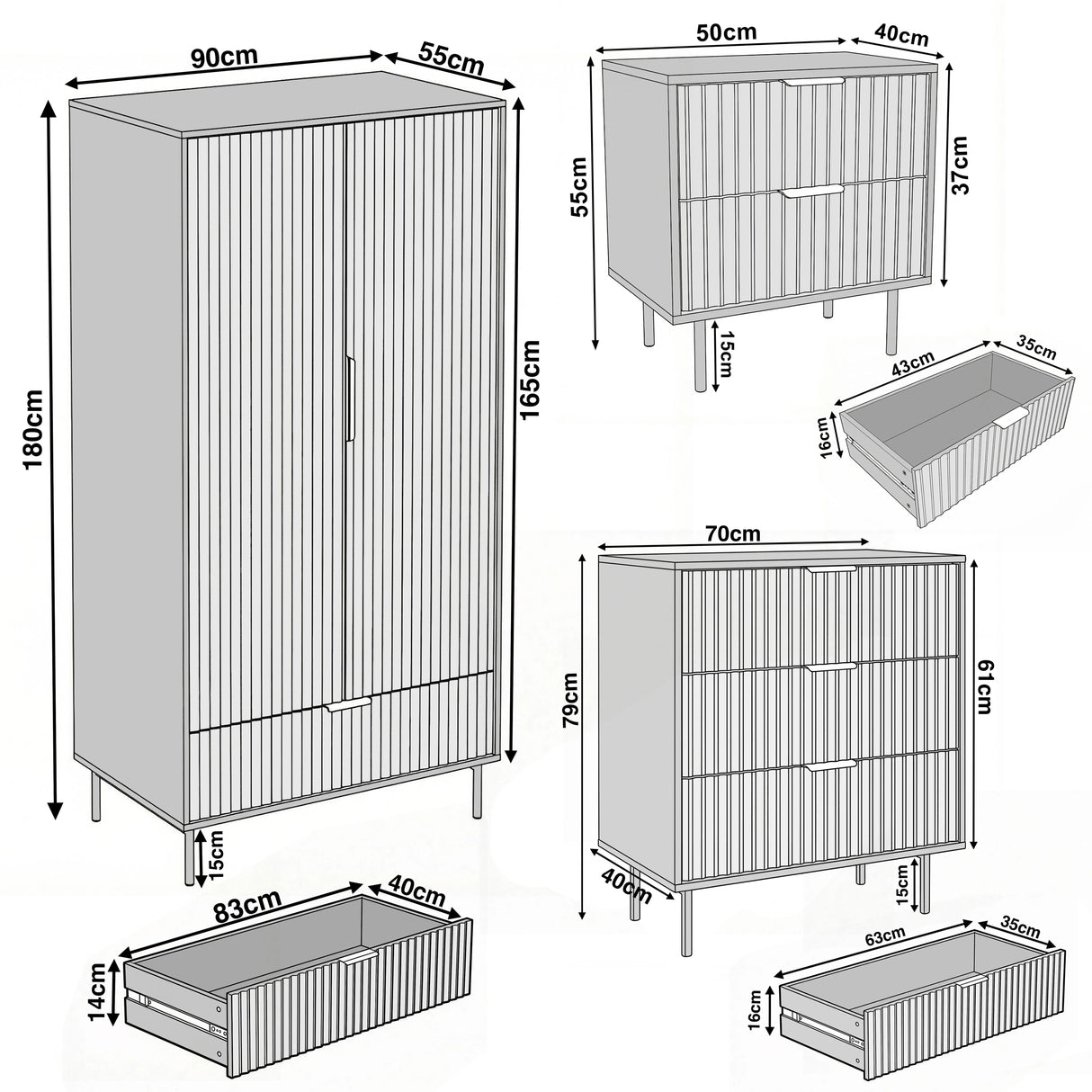 90cm
55cm
180cm
165cm
15cm
83cm
40cm
14cm
50cm
40cm
55cm
37cm
15cm
43cm
35cm
16cm
70cm
79cm
61cm
40cm
15cm
63cm
35cm
16cm