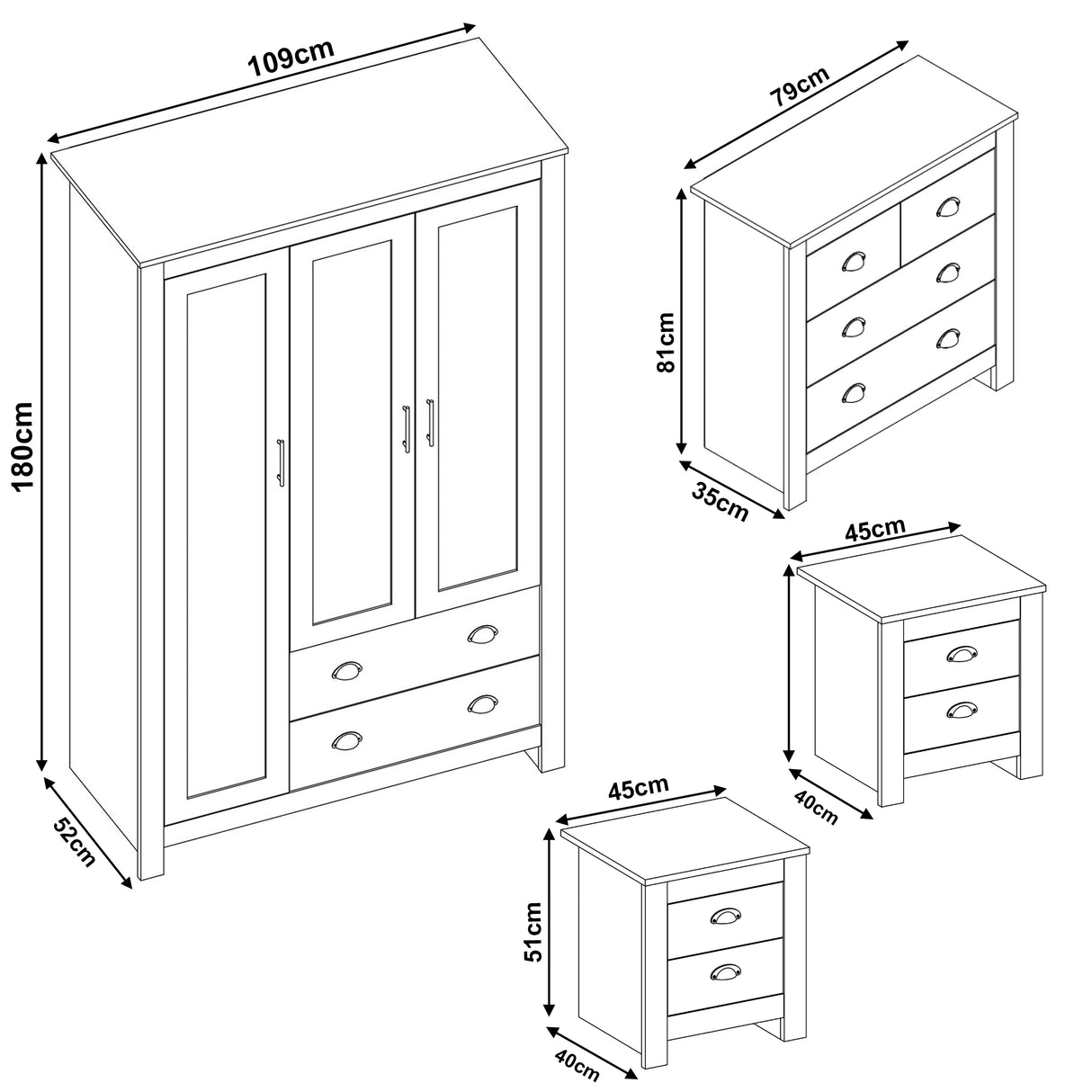 109cm

180cm

52cm

79cm

81cm

35cm

45cm

40cm

45cm

51cm

40cm