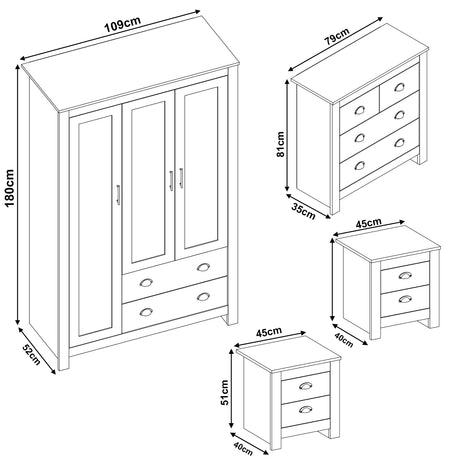 109cm
180cm
52cm
79cm
81cm
35cm
45cm
40cm
45cm
51cm
40cm