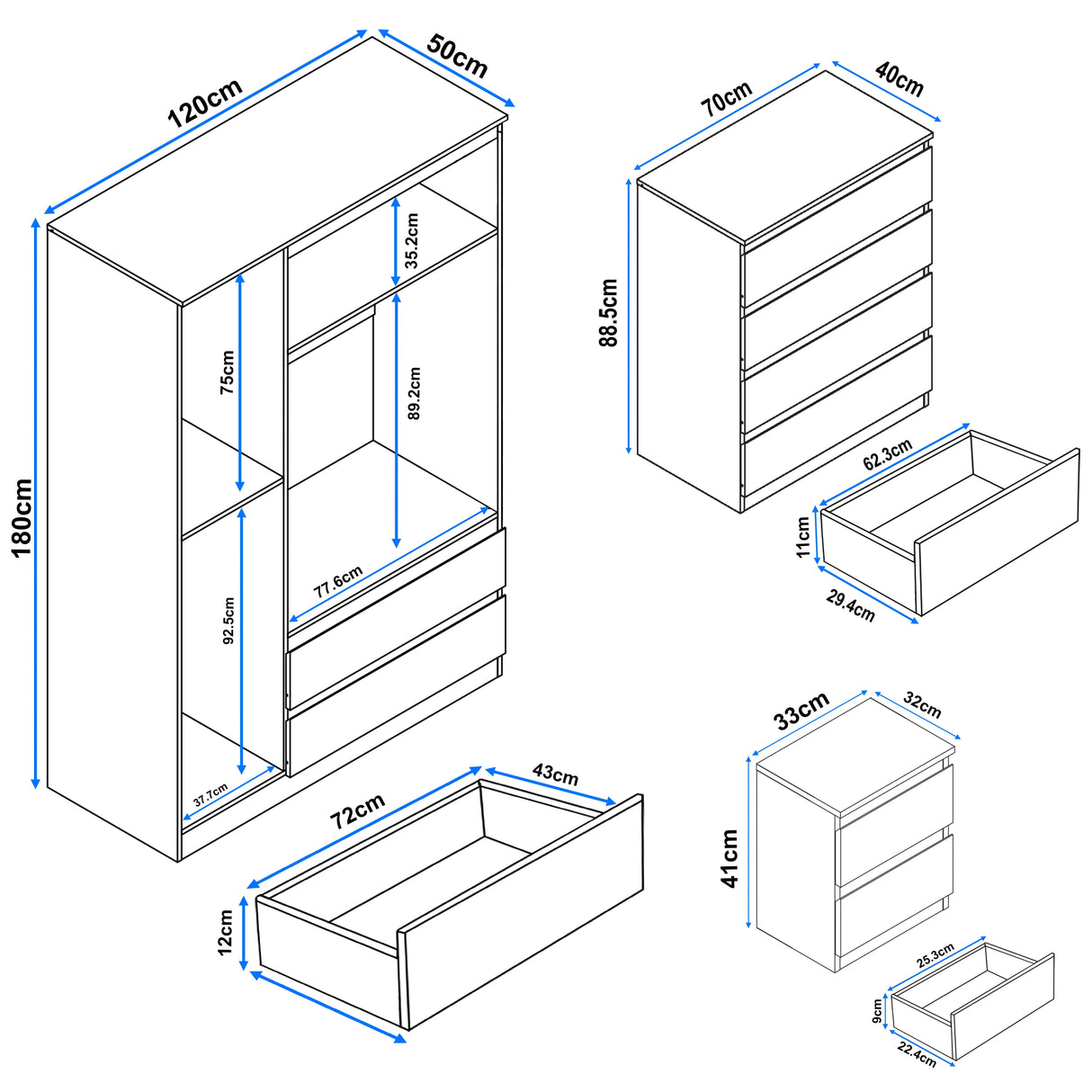 120cm
50cm
180cm
75cm
35.2cm
89.2cm
92.5cm
77.6cm
37.7cm
72cm
43cm
12cm
70cm
40cm
88.5cm
62.3cm
11cm
29.4cm
33cm
32cm
41cm
25.3cm
9cm
22.4cm