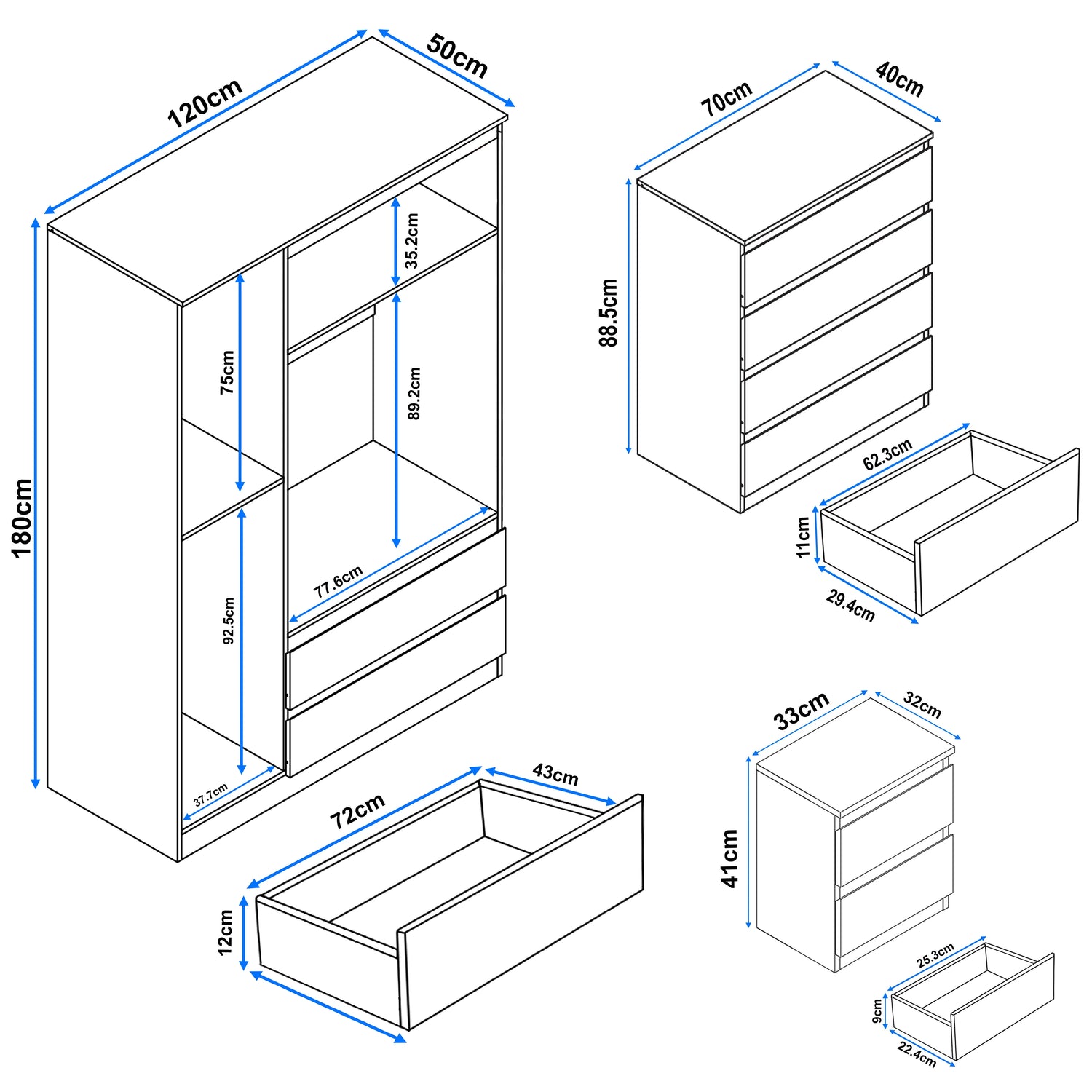 120cm
50cm
180cm
75cm
35.2cm
89.2cm
92.5cm
77.6cm
37.7cm
72cm
43cm
12cm
70cm
40cm
88.5cm
62.3cm
11cm
29.4cm
33cm
32cm
41cm
25.3cm
9cm
22.4cm