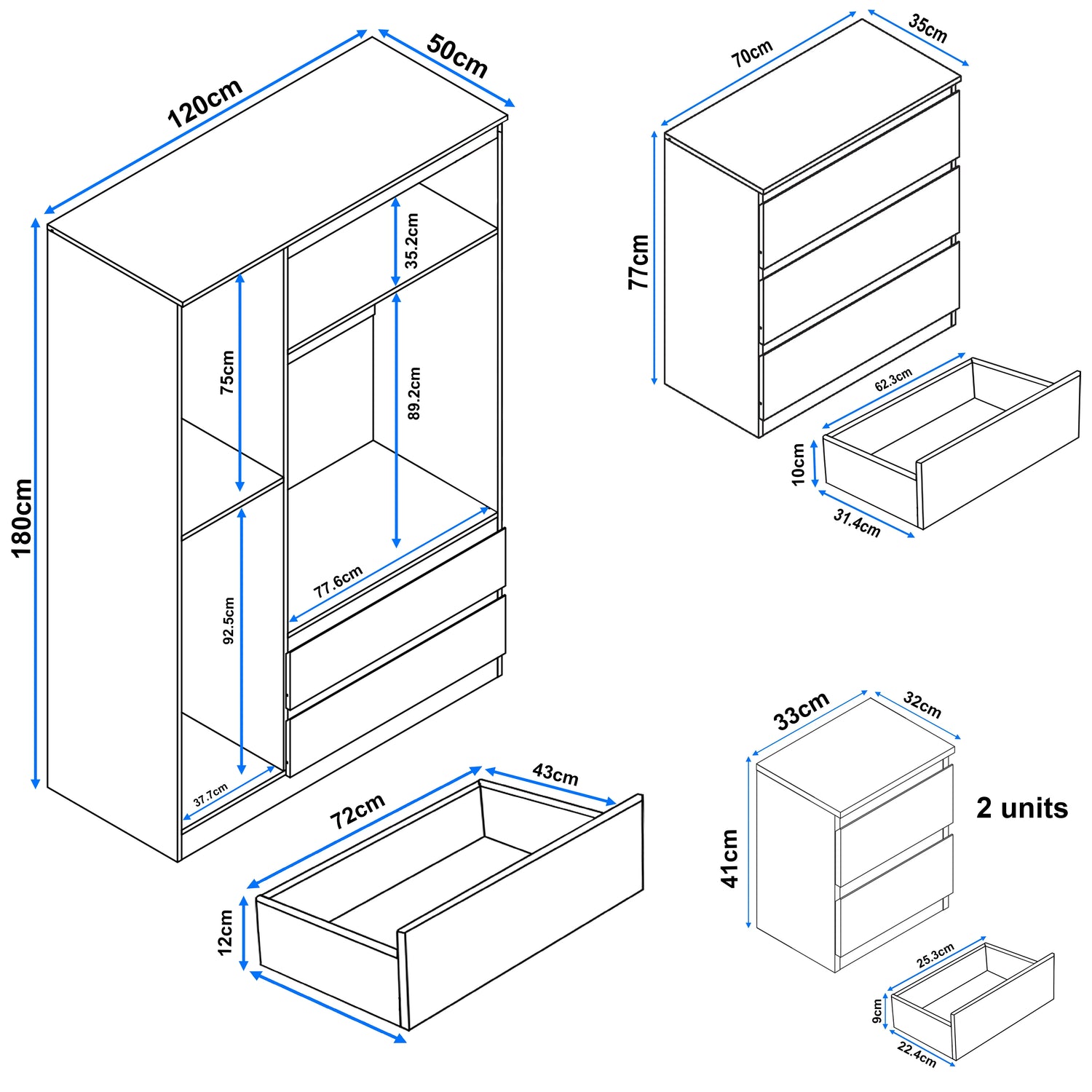 120cm
50cm
180cm
75cm
35.2cm
89.2cm
92.5cm
77.6cm
37.7cm
72cm
43cm
12cm
70cm
35cm
77cm
62.3cm
10cm
31.4cm
33cm
32cm
41cm
2 units
25.3cm
9cm
22.4cm