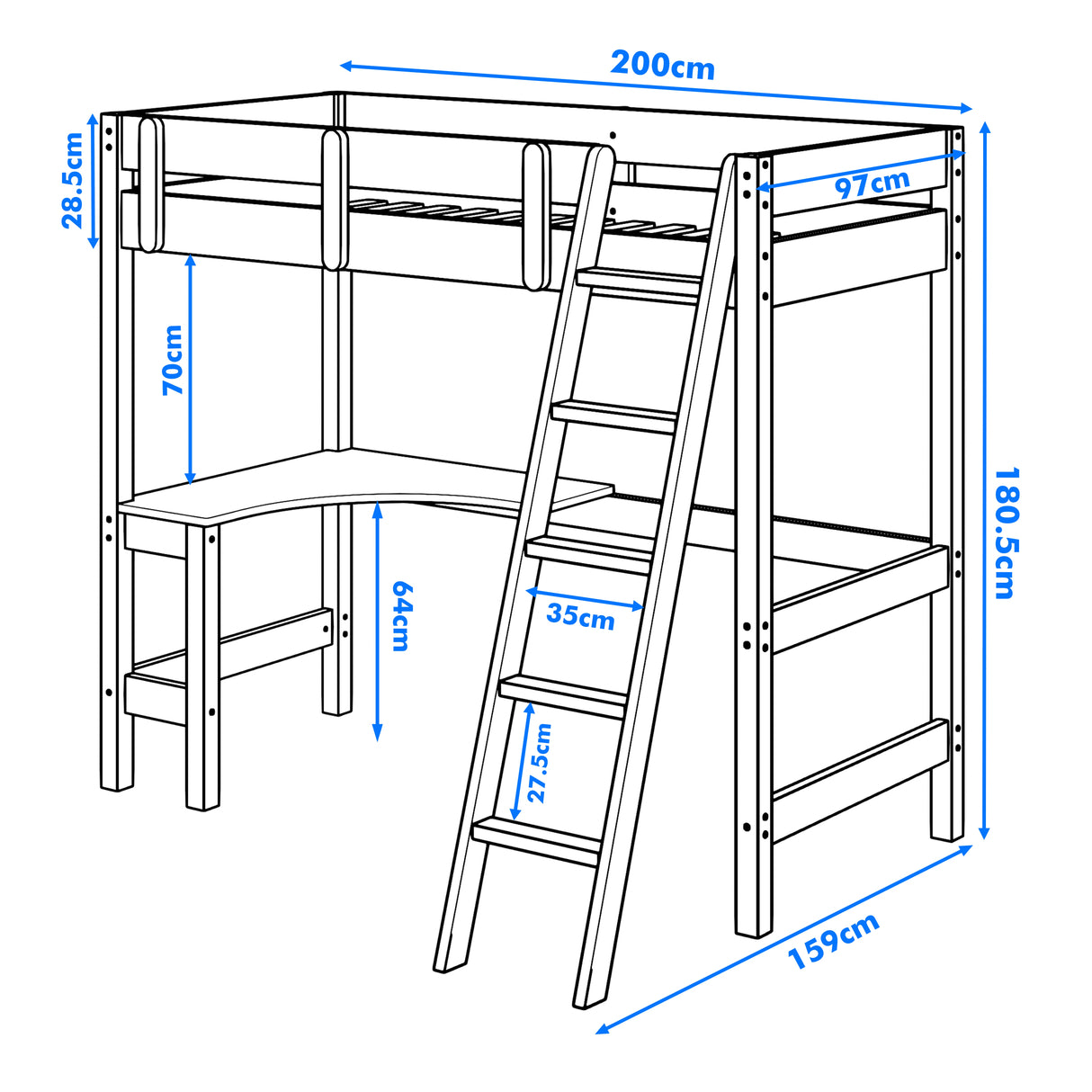 200cm
28.5cm
97cm
70cm
180.5cm
64cm
35cm
27.5cm
159cm