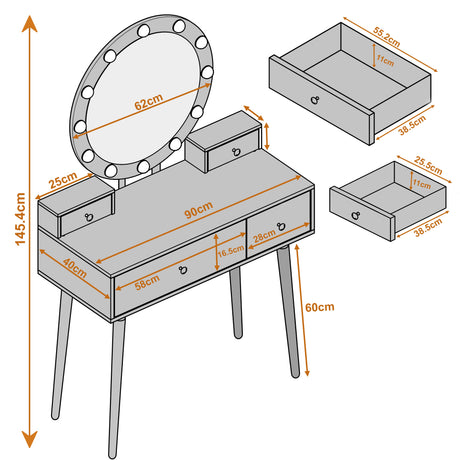 145.4cm
62cm
25cm
90cm
40cm
58cm
16.5cm
28cm
60cm
55.2cm
11cm
38.5cm
25.5cm
11cm
38.5cm