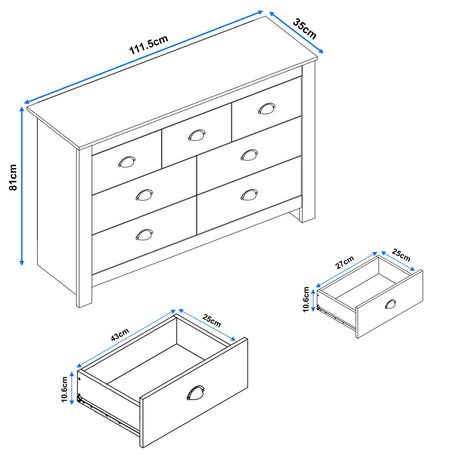 111.5cm
35cm
81cm
27cm
25cm
10.6cm
43cm
25cm
10.6cm