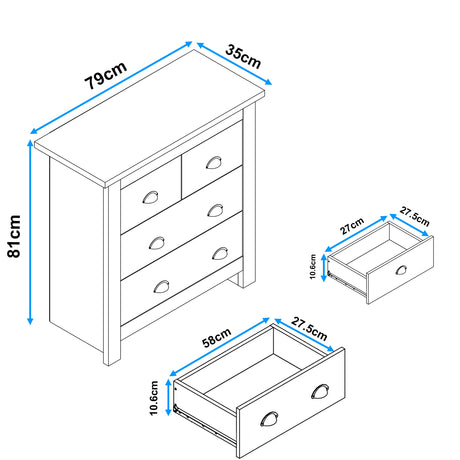 79cm
35cm
81cm
27cm
27.5cm
10.6cm
58cm
27.5cm
10.6cm