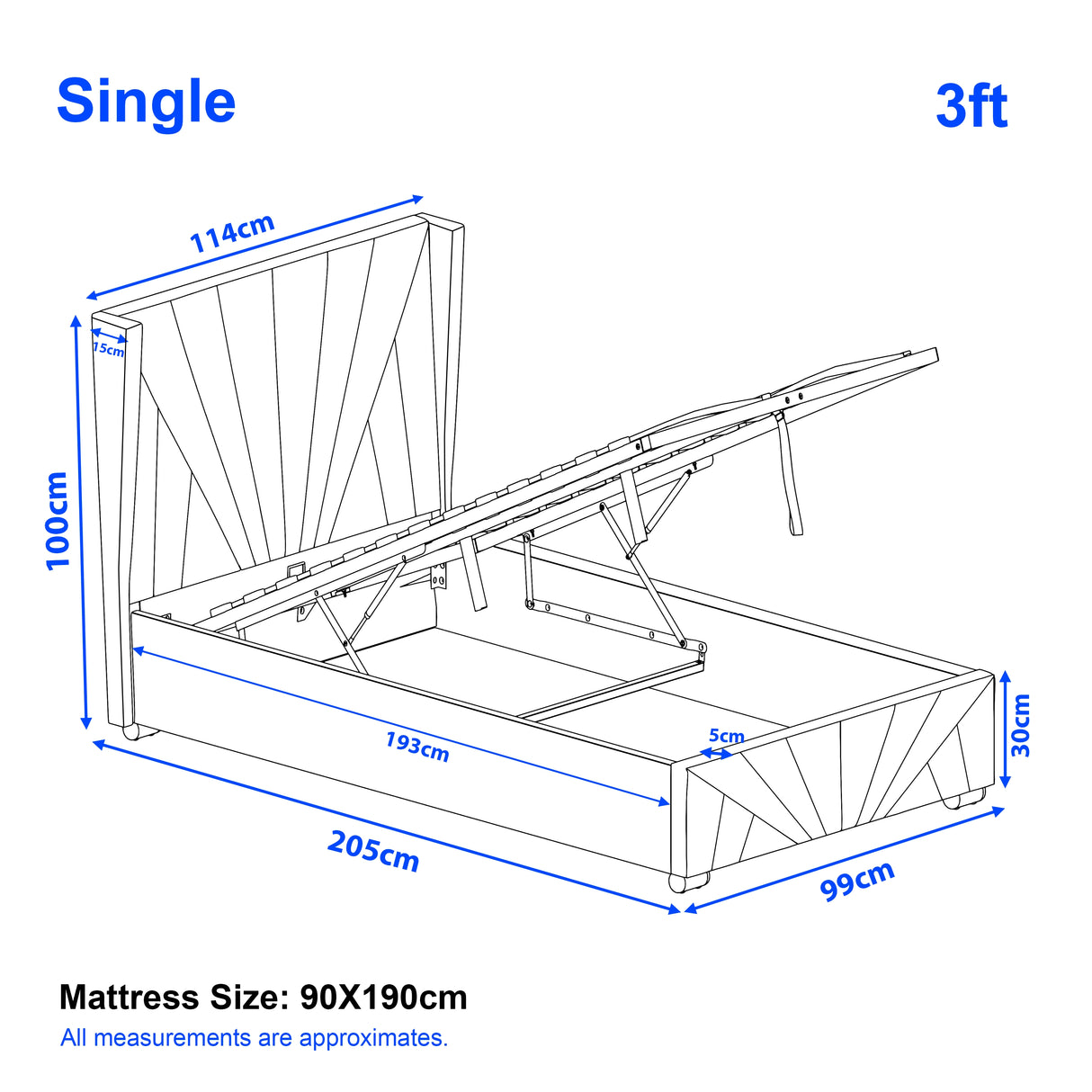 Single

3ft

114cm

15cm

100cm

193cm

5cm

30cm

205cm

99cm

Mattress Size: 90X190cm

All measurements are approximates.