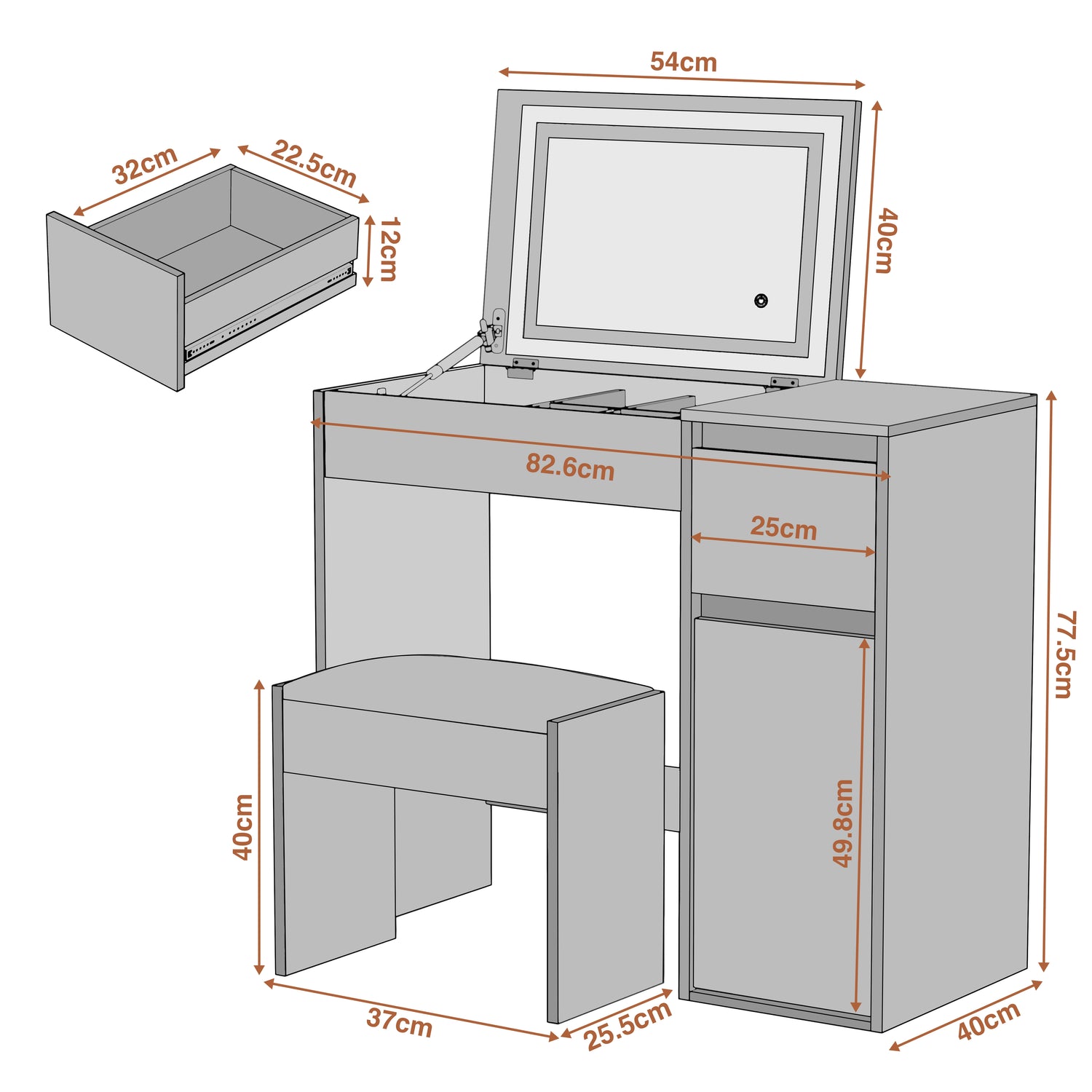 54cm

32cm

22.5cm

12cm

40cm

82.6cm

25cm

77.5cm

49.8cm

40cm

37cm

25.5cm

40cm