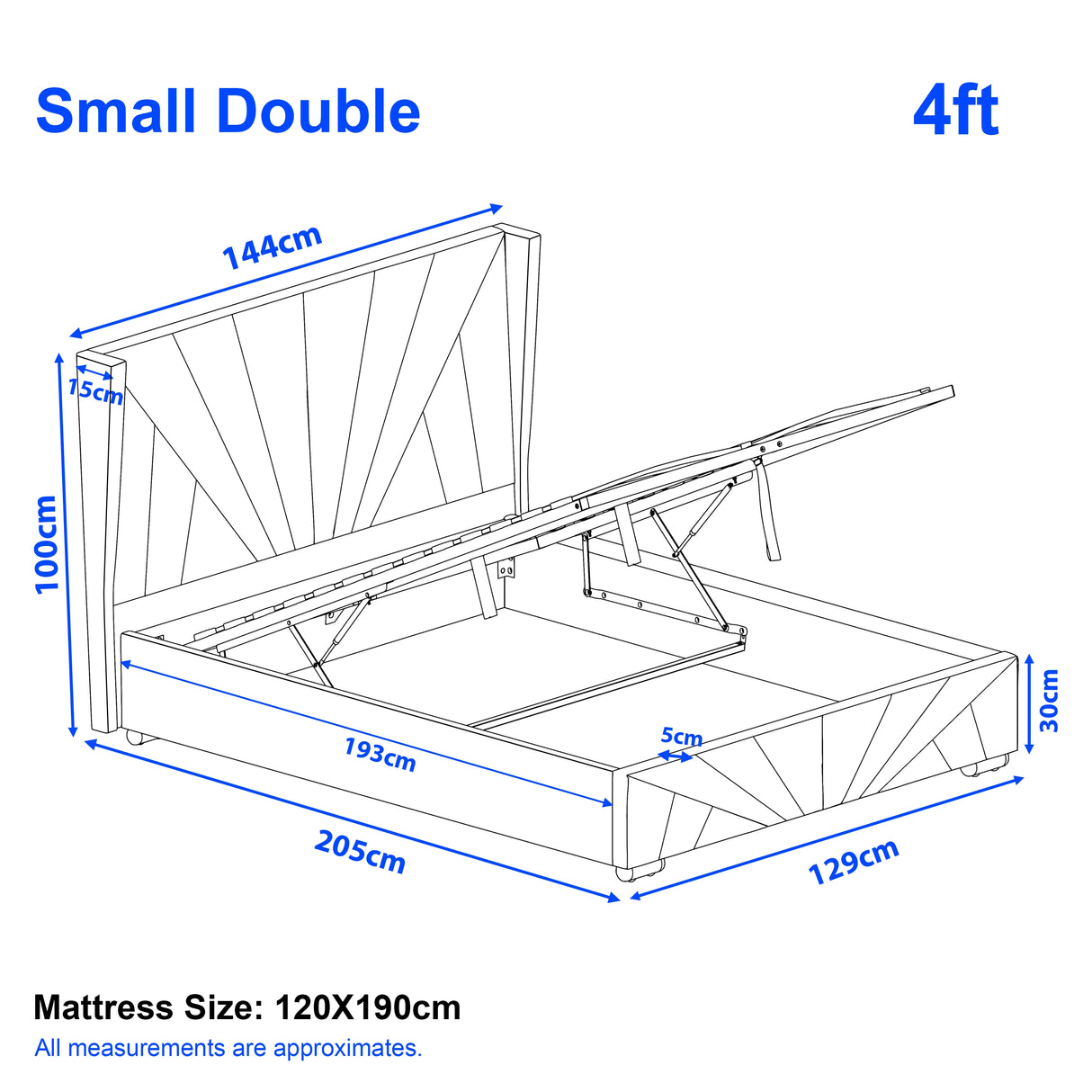 Small Double

4ft

144cm

15cm

100cm

193cm

5cm

30cm

205cm

129cm

Mattress Size: 120X190cm

All measurements are approximates.