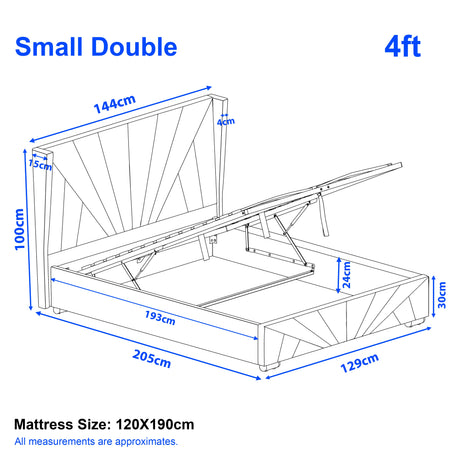 Small Double

4ft

144cm

4cm

15cm

100cm

24cm

30cm

193cm

205cm

129cm

Mattress Size: 120X190cm

All measurements are approximates.