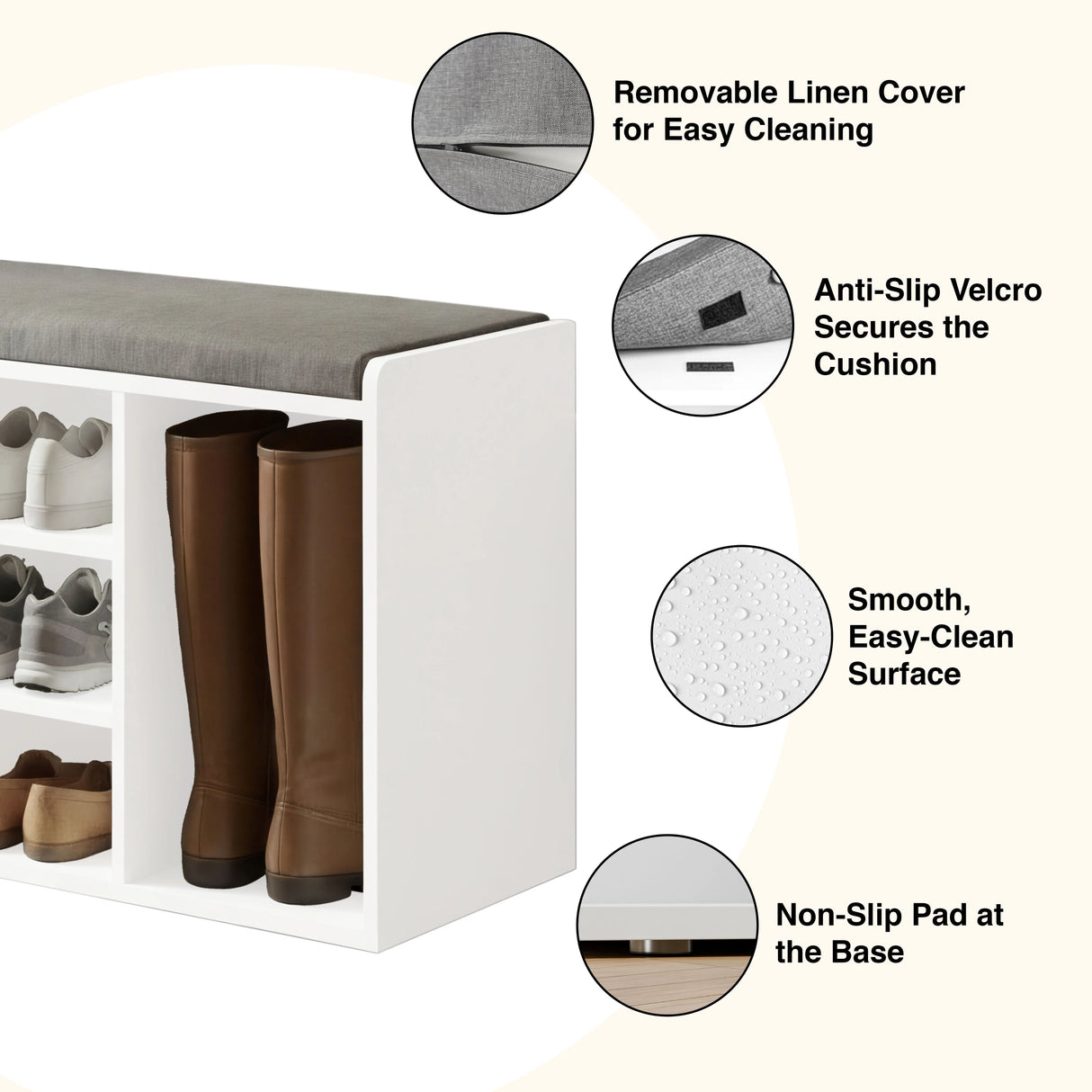 Removable Linen Cover for Easy Cleaning

Anti-Slip Velcro Secures the Cushion

Smooth, Easy-Clean Surface

Non-Slip Pad at the Base