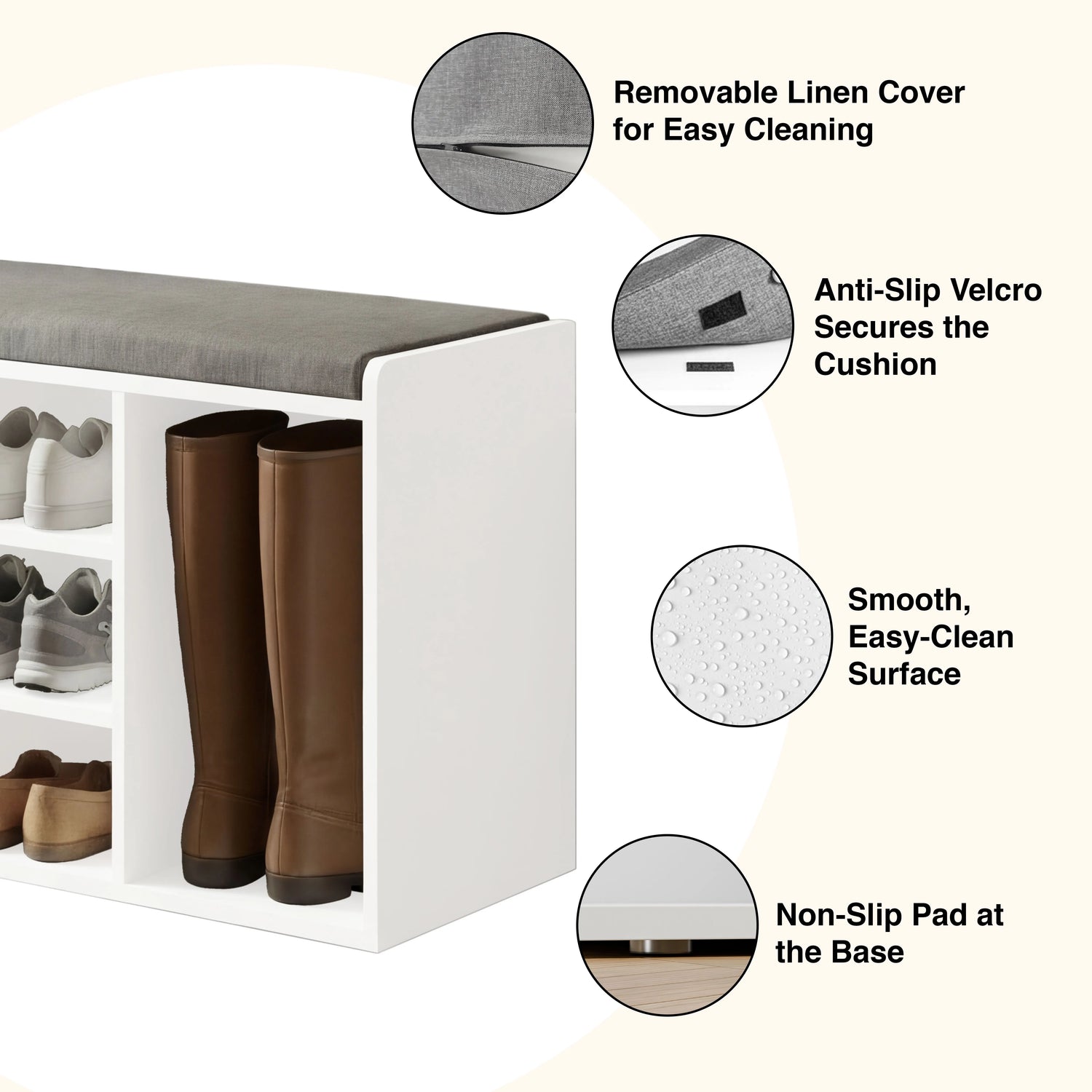 Removable Linen Cover for Easy Cleaning

Anti-Slip Velcro Secures the Cushion

Smooth, Easy-Clean Surface

Non-Slip Pad at the Base