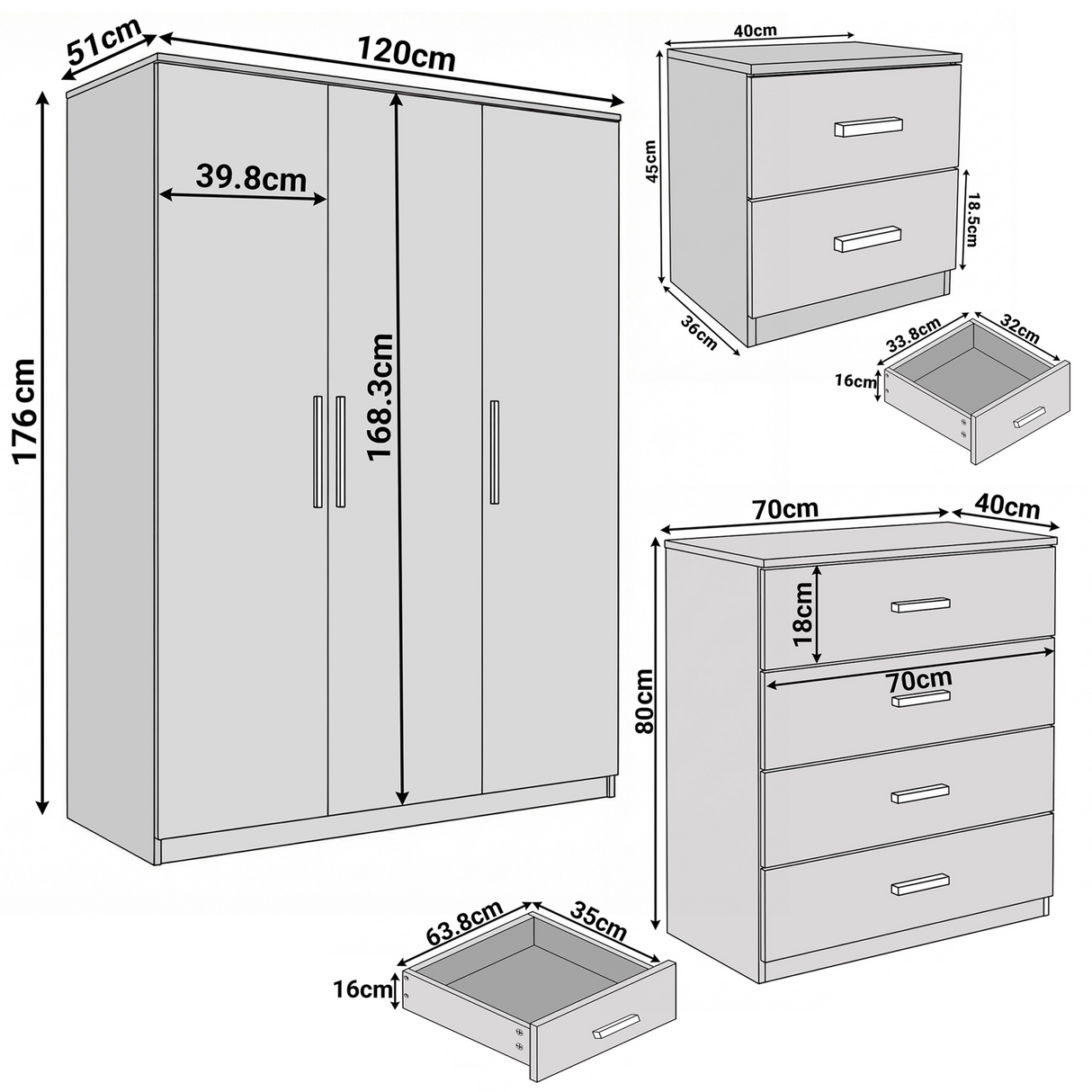 51cm
120cm
39.8cm
176cm
168.3cm
40cm
45cm
18.5cm
36cm
33.8cm
32cm
16cm
70cm
40cm
18cm
70cm
80cm
63.8cm
35cm
16cm