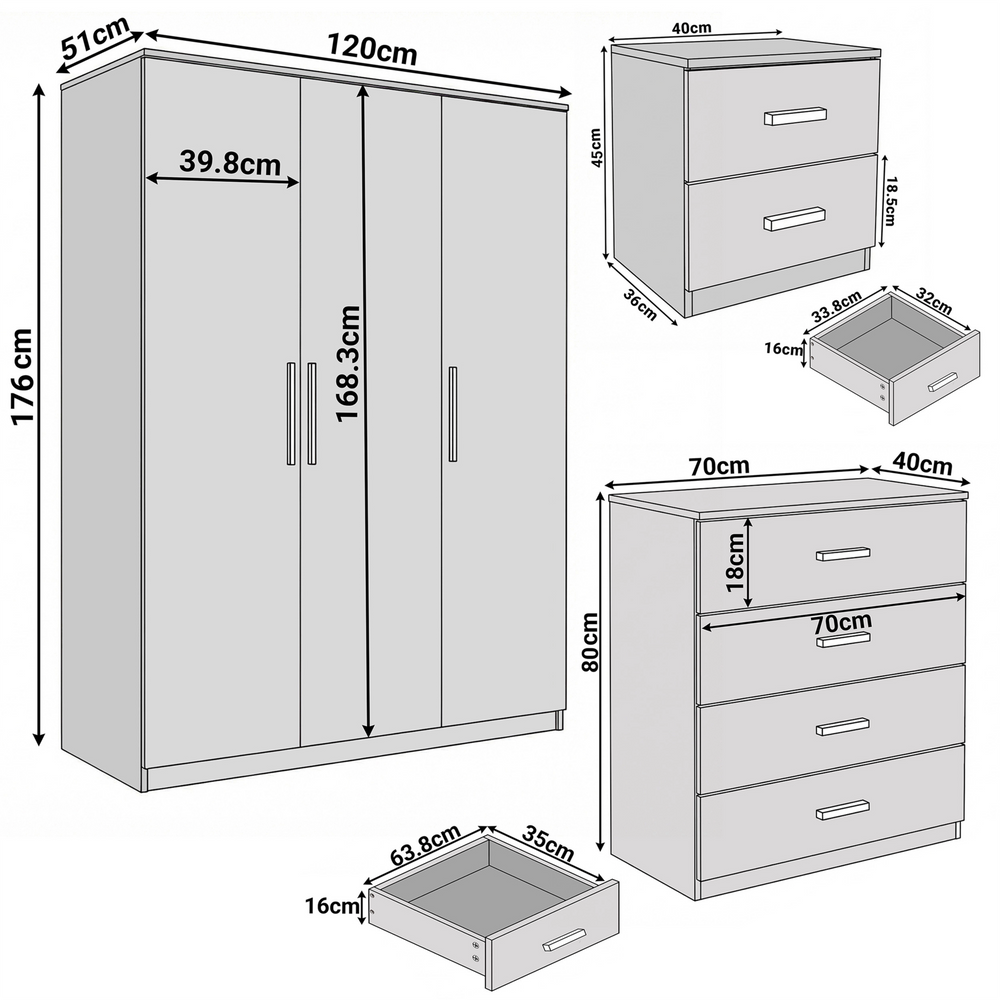 51cm
120cm
39.8cm
176cm
168.3cm
40cm
45cm
18.5cm
36cm
33.8cm
32cm
16cm
70cm
40cm
18cm
70cm
80cm
63.8cm
35cm
16cm