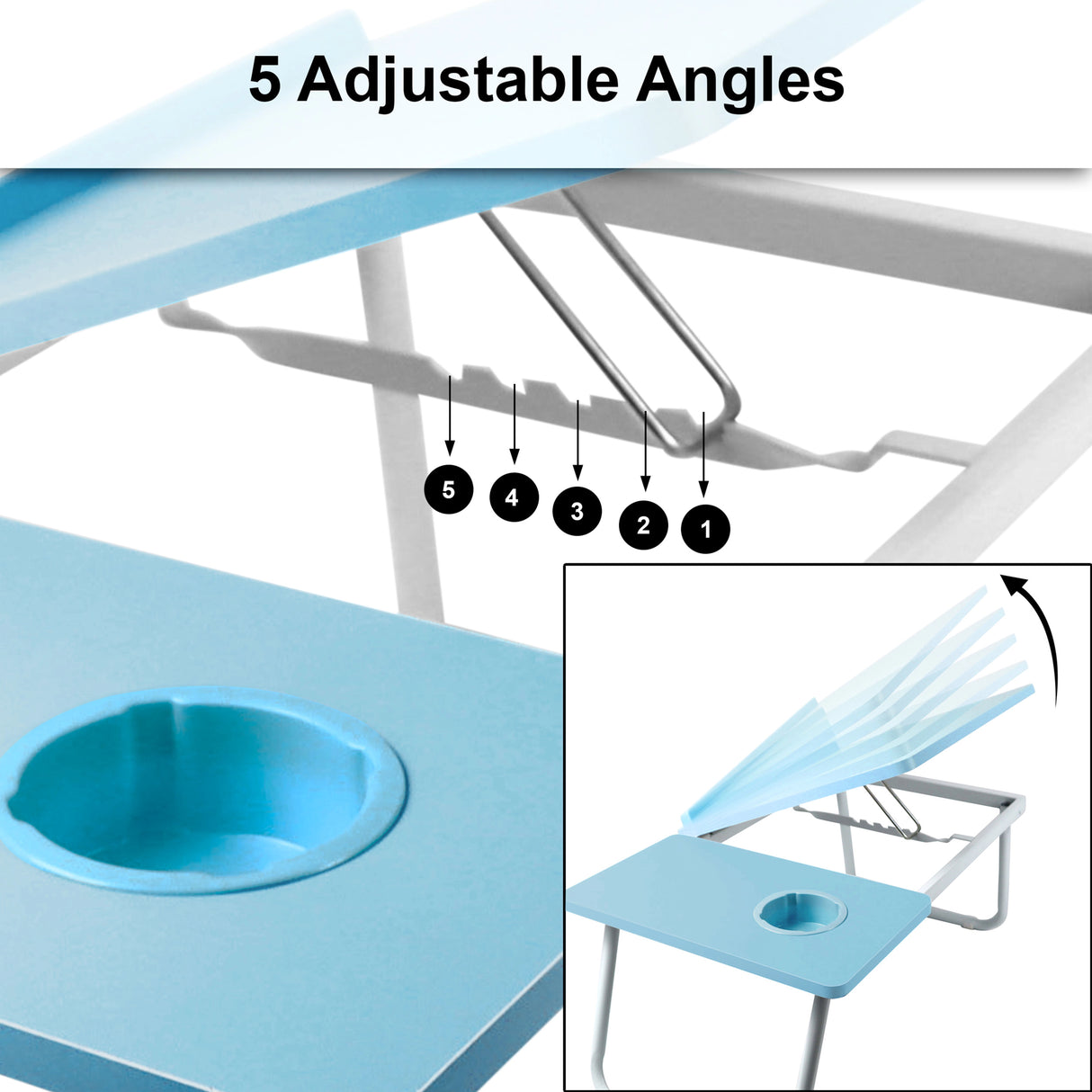 5 Adjustable Angles

5
4
3
2
1