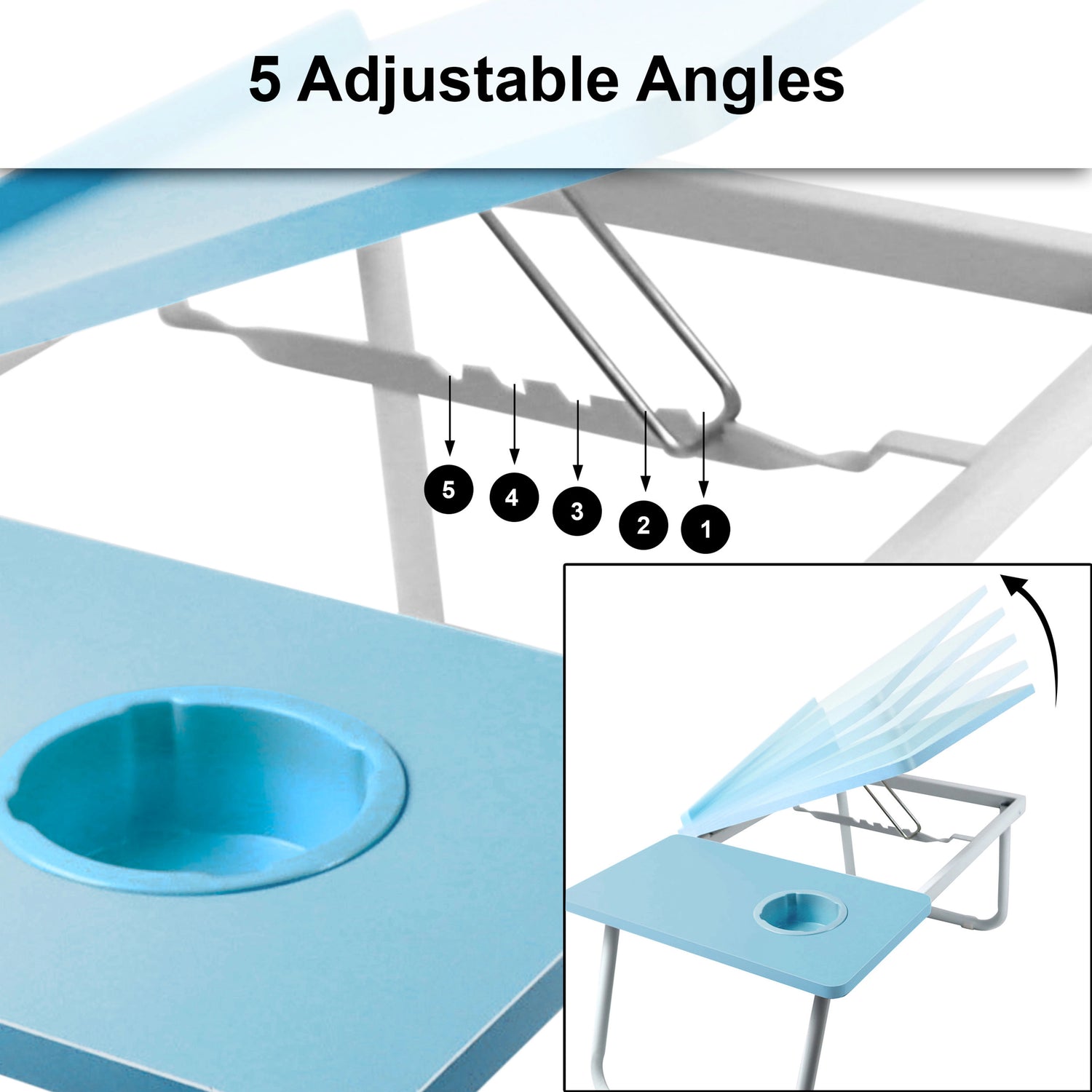 5 Adjustable Angles

5
4
3
2
1