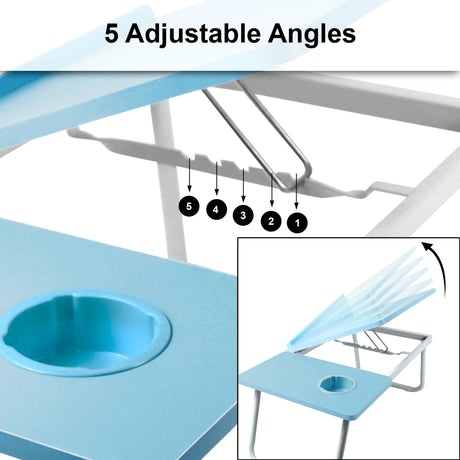 5 Adjustable Angles

5
4
3
2
1