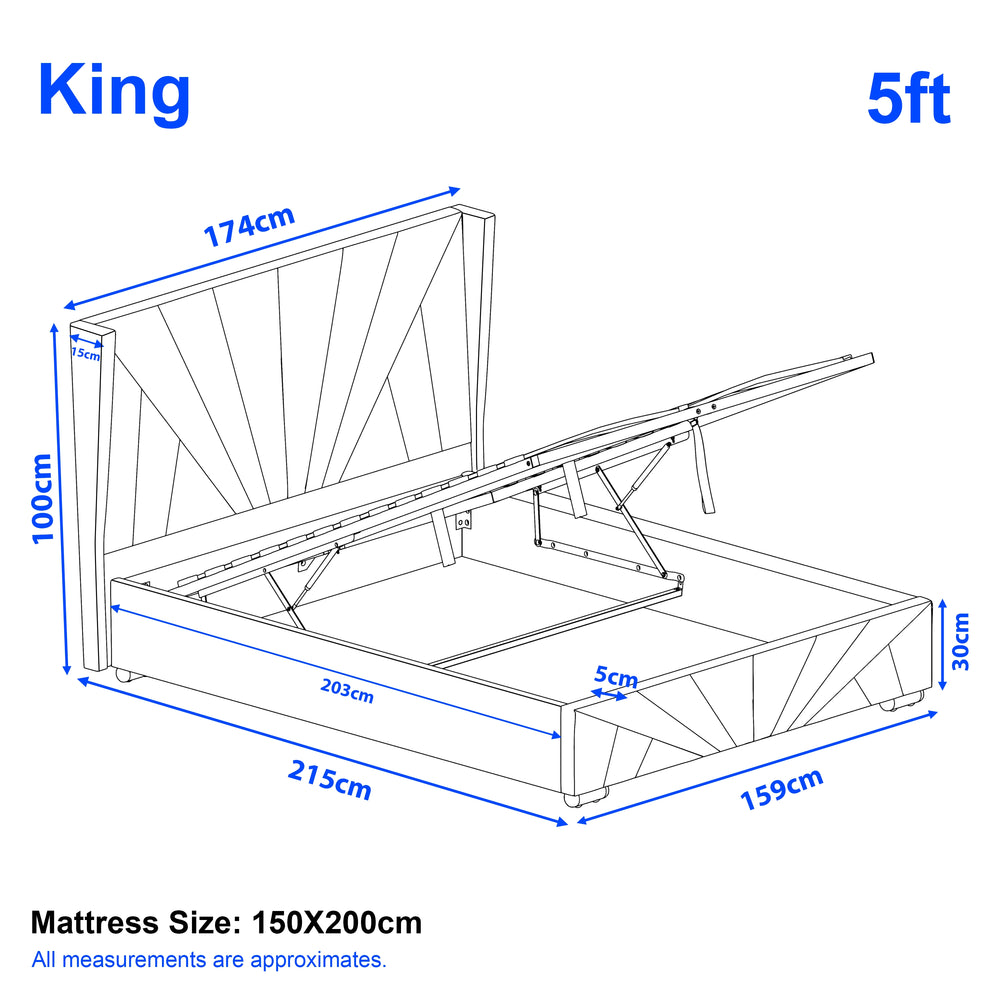 King

5ft

174cm

15cm

100cm

203cm

5cm

30cm

215cm

159cm

Mattress Size: 150X200cm

All measurements are approximates.