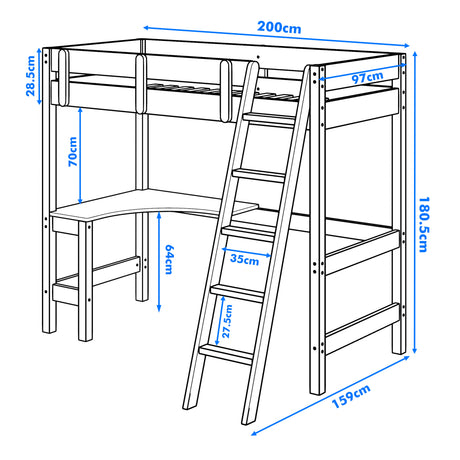 200cm
28.5cm
97cm
70cm
180.5cm
64cm
35cm
27.5cm
159cm