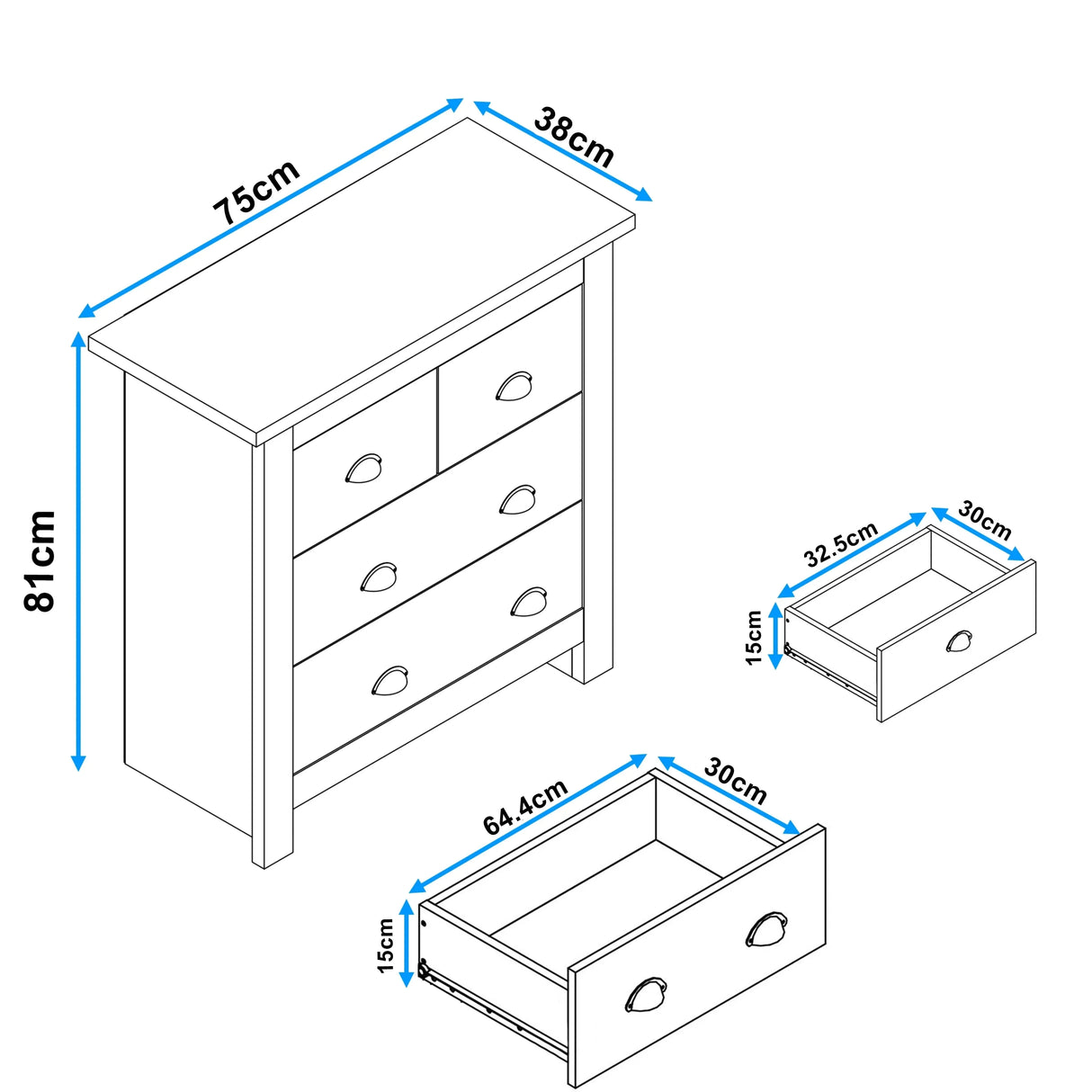 75cm

38cm

81cm

32.5cm

30cm

15cm

64.4cm

30cm

15cm