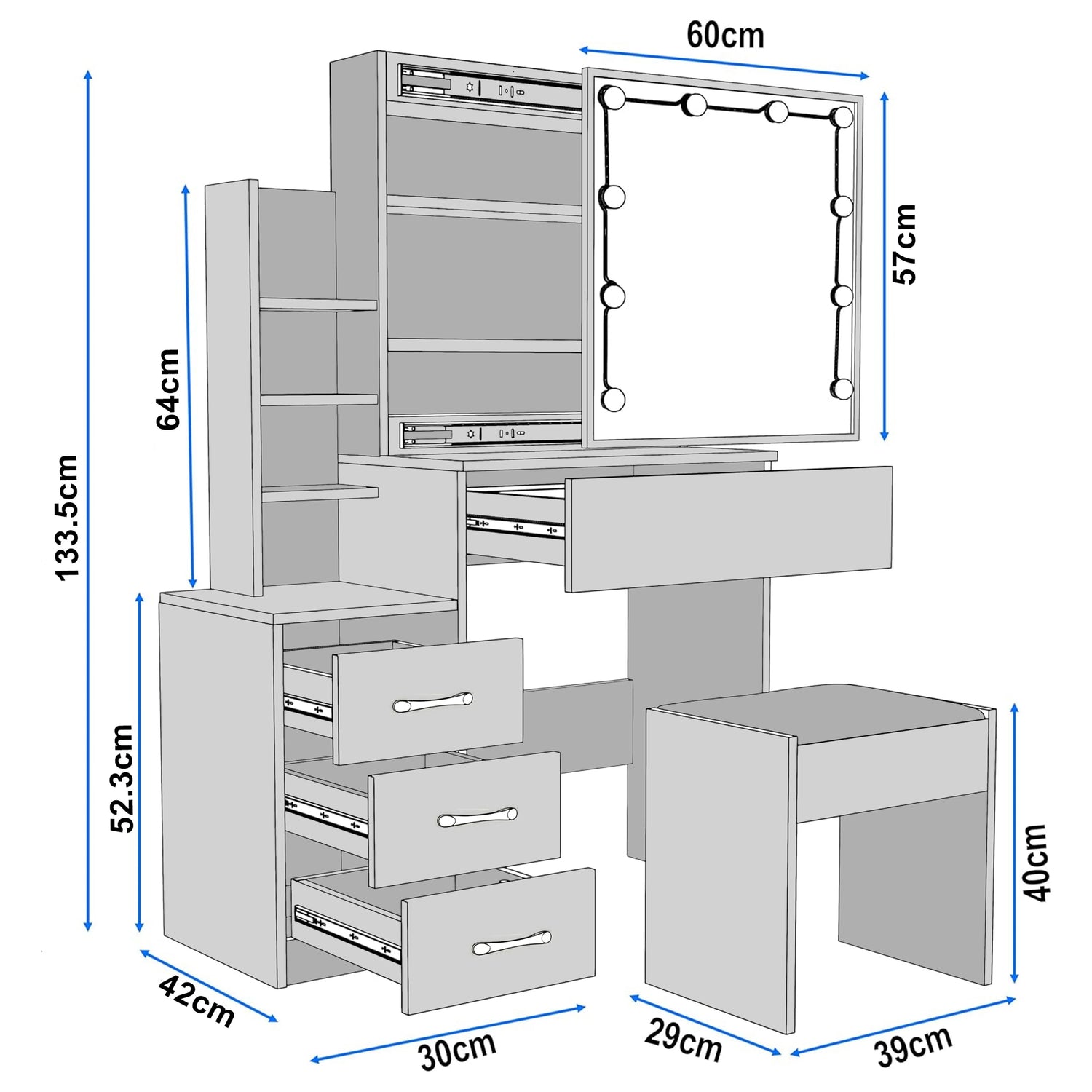 60cm

57cm

64cm

133.5cm

52.3cm

40cm

42cm

30cm

29cm

39cm