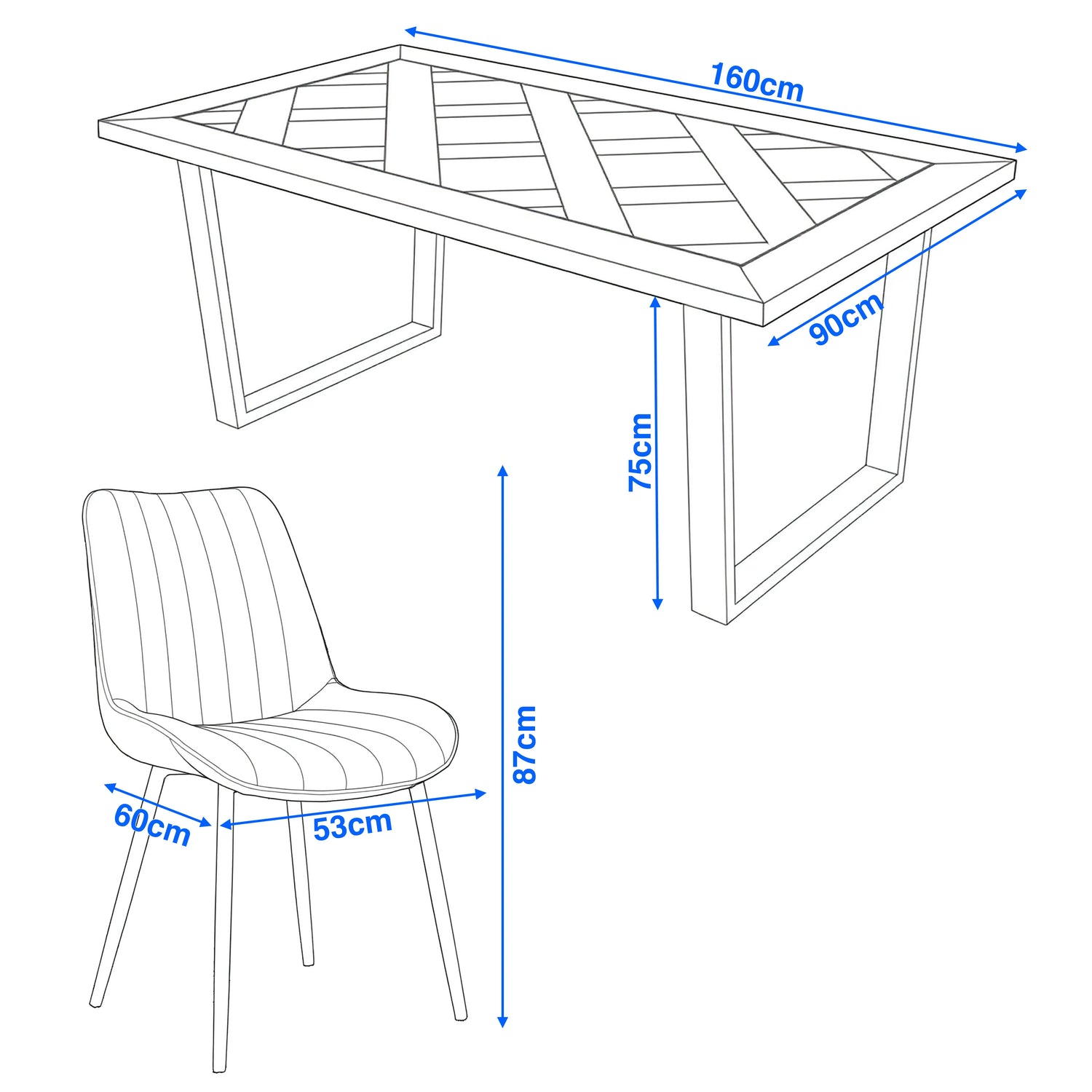 160cm

90cm

75cm

87cm

60cm

53cm