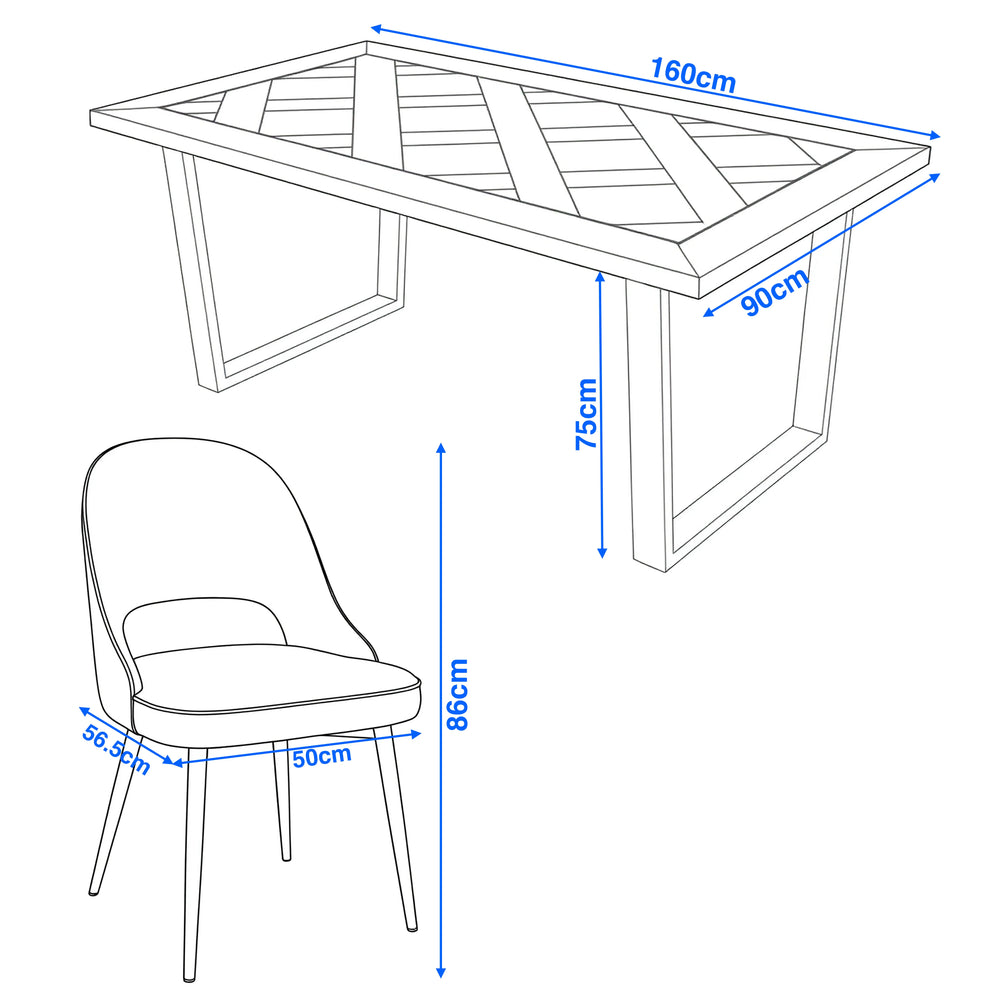 160cm
90cm
75cm
86cm
56.5cm
50cm