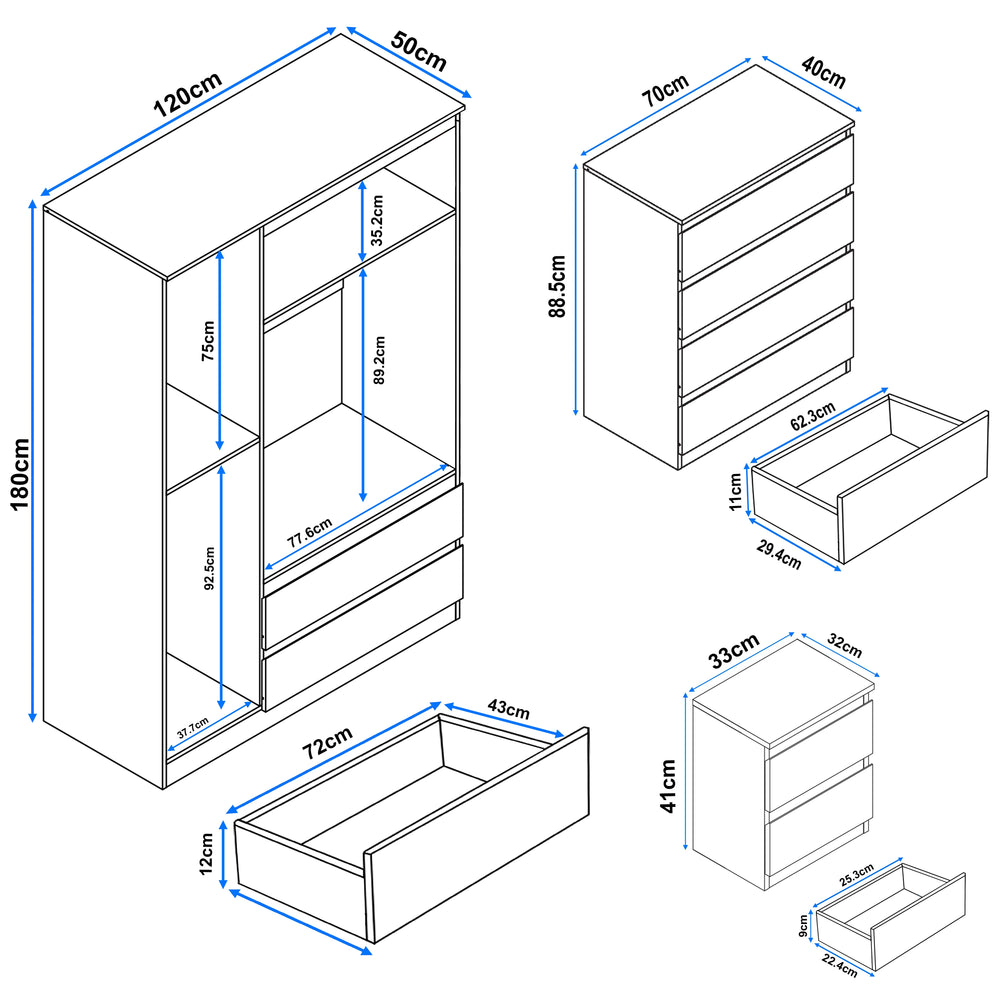 120cm
50cm
180cm
75cm
35.2cm
89.2cm
92.5cm
77.6cm
37.7cm
72cm
43cm
12cm
70cm
40cm
88.5cm
62.3cm
11cm
29.4cm
33cm
32cm
41cm
25.3cm
9cm
22.4cm