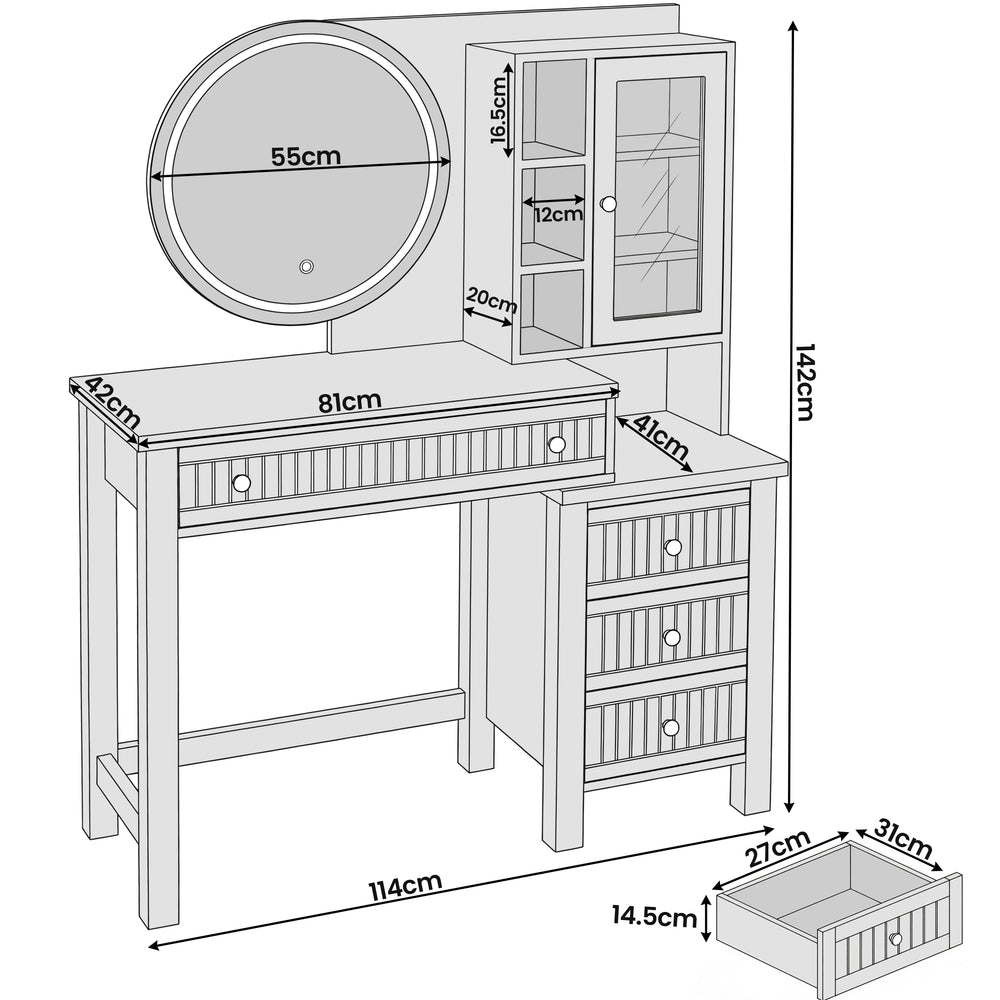 55cm
16.5cm
12cm
20cm
142cm
42cm
81cm
41cm
114cm
27cm
31cm
14.5cm