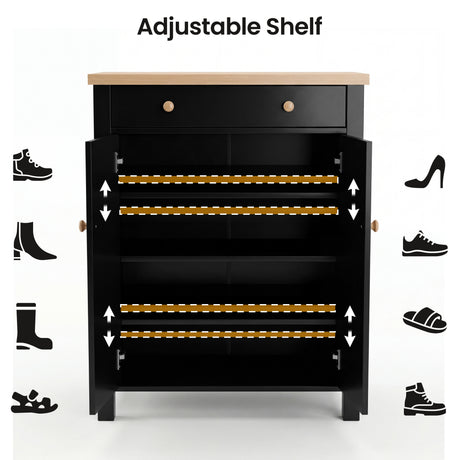 Adjustable Shelf