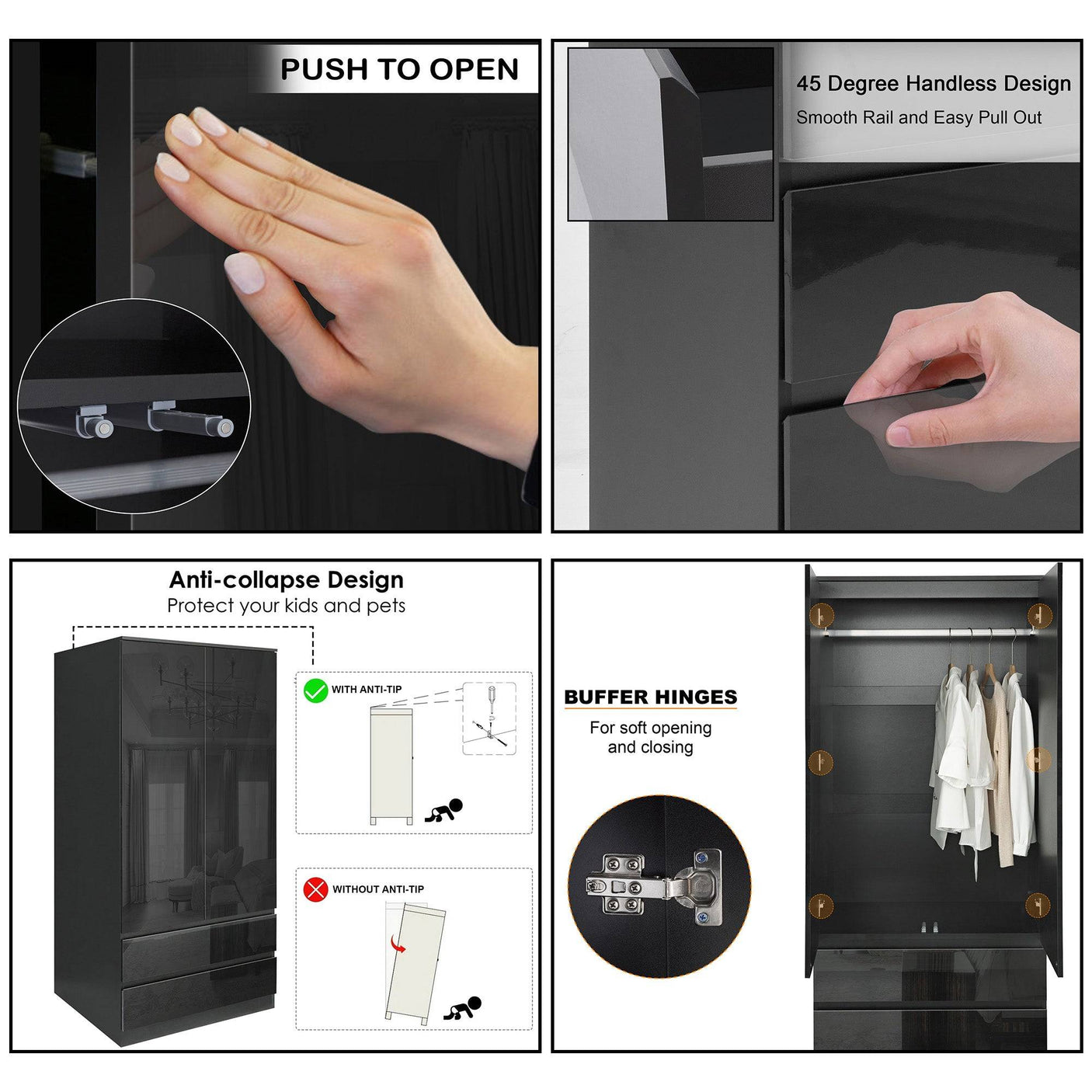 PUSH TO OPEN

45 Degree Handless Design
Smooth Rail and Easy Pull Out

Anti-collapse Design
Protect your kids and pets

WITH ANTI-TIP

WITHOUT ANTI-TIP

BUFFER HINGES
For soft opening and closing