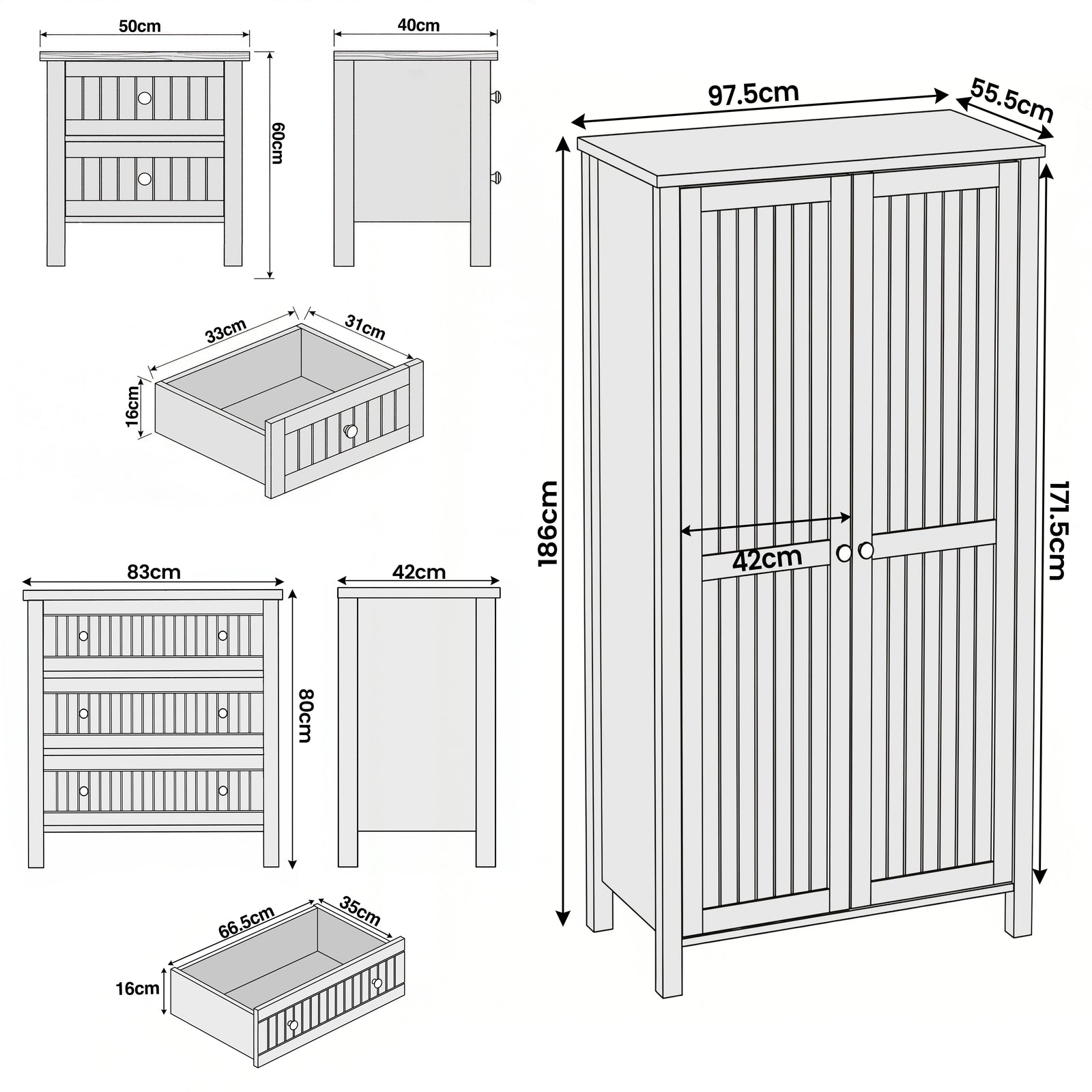 50cm

40cm

60cm

33cm

31cm

16cm

83cm

42cm

80cm

66.5cm

35cm

16cm

97.5cm

55.5cm

186cm

171.5cm

42cm