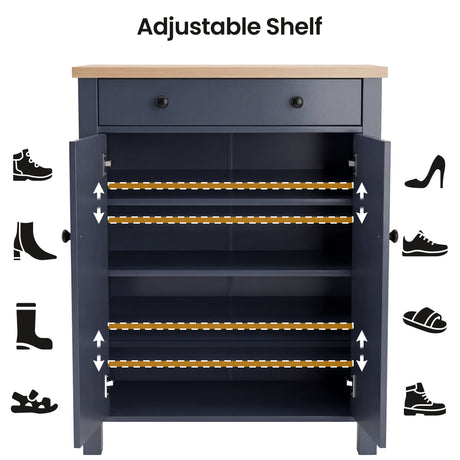 Adjustable Shelf