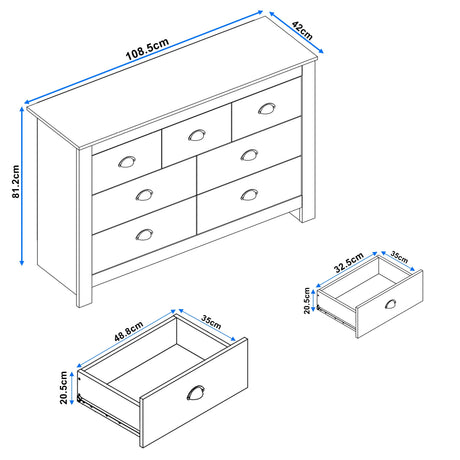 108.5cm
42cm
81.2cm
32.5cm
35cm
20.5cm
48.8cm
35cm
20.5cm