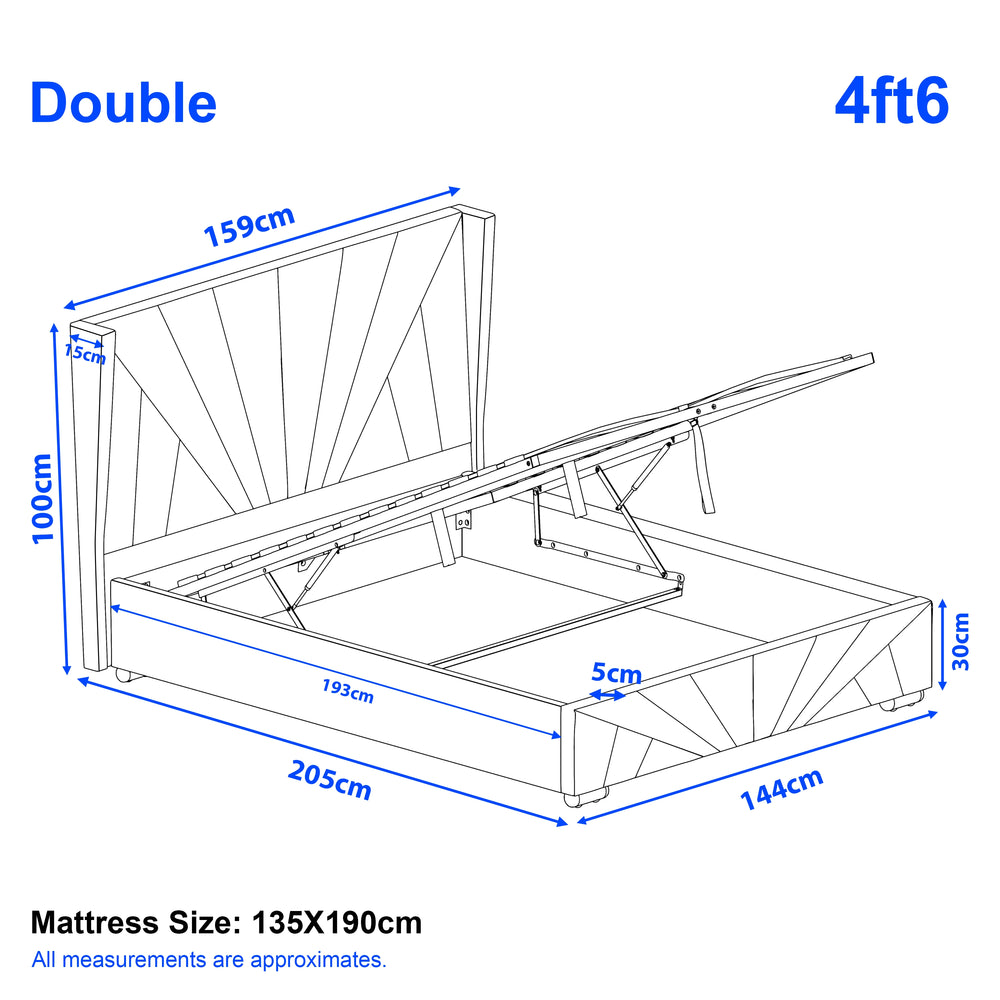 Double

4ft6

159cm

15cm

100cm

193cm

5cm

30cm

205cm

144cm

Mattress Size: 135X190cm

All measurements are approximates.