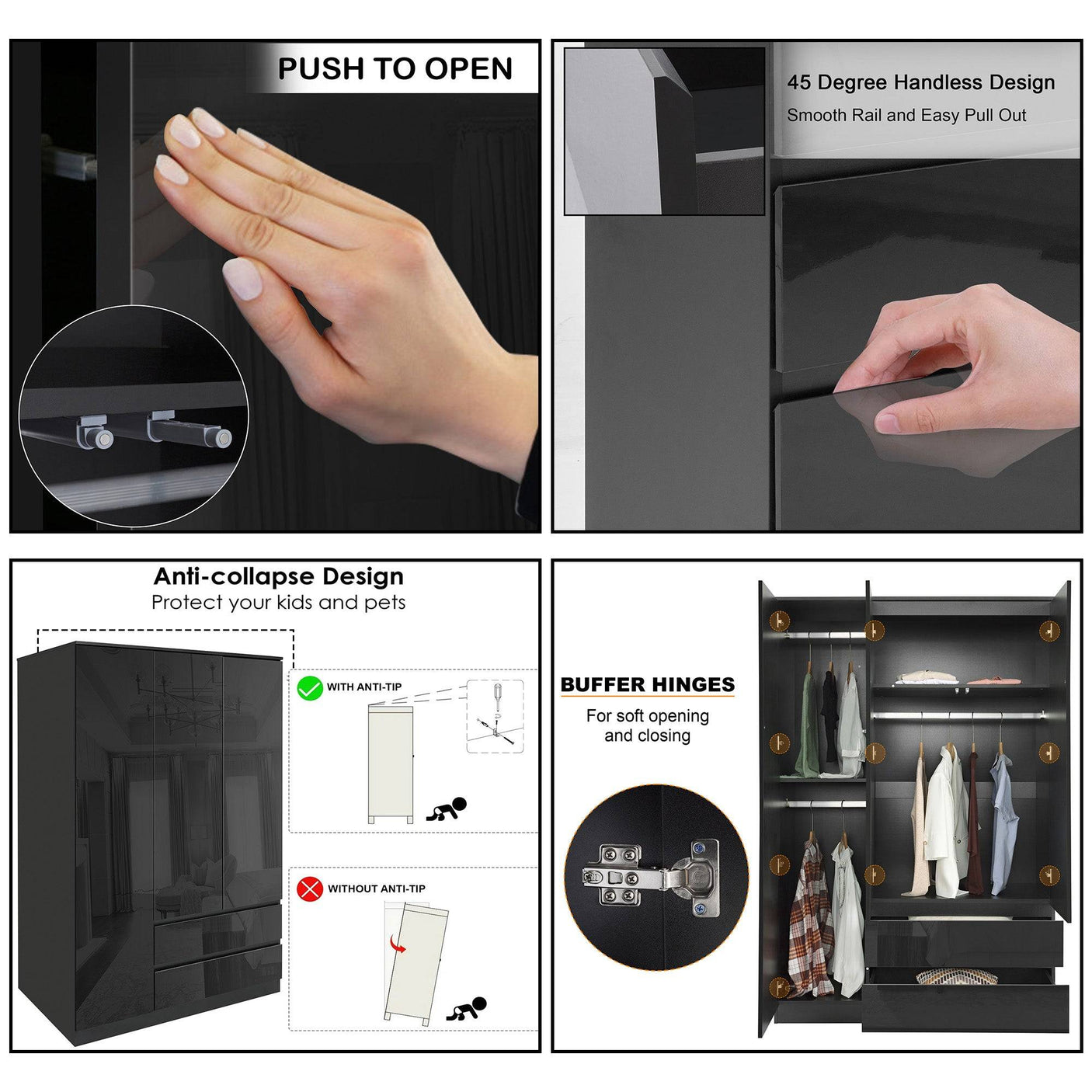 PUSH TO OPEN

45 Degree Handless Design
Smooth Rail and Easy Pull Out

Anti-collapse Design
Protect your kids and pets

WITH ANTI-TIP

WITHOUT ANTI-TIP

BUFFER HINGES
For soft opening and closing