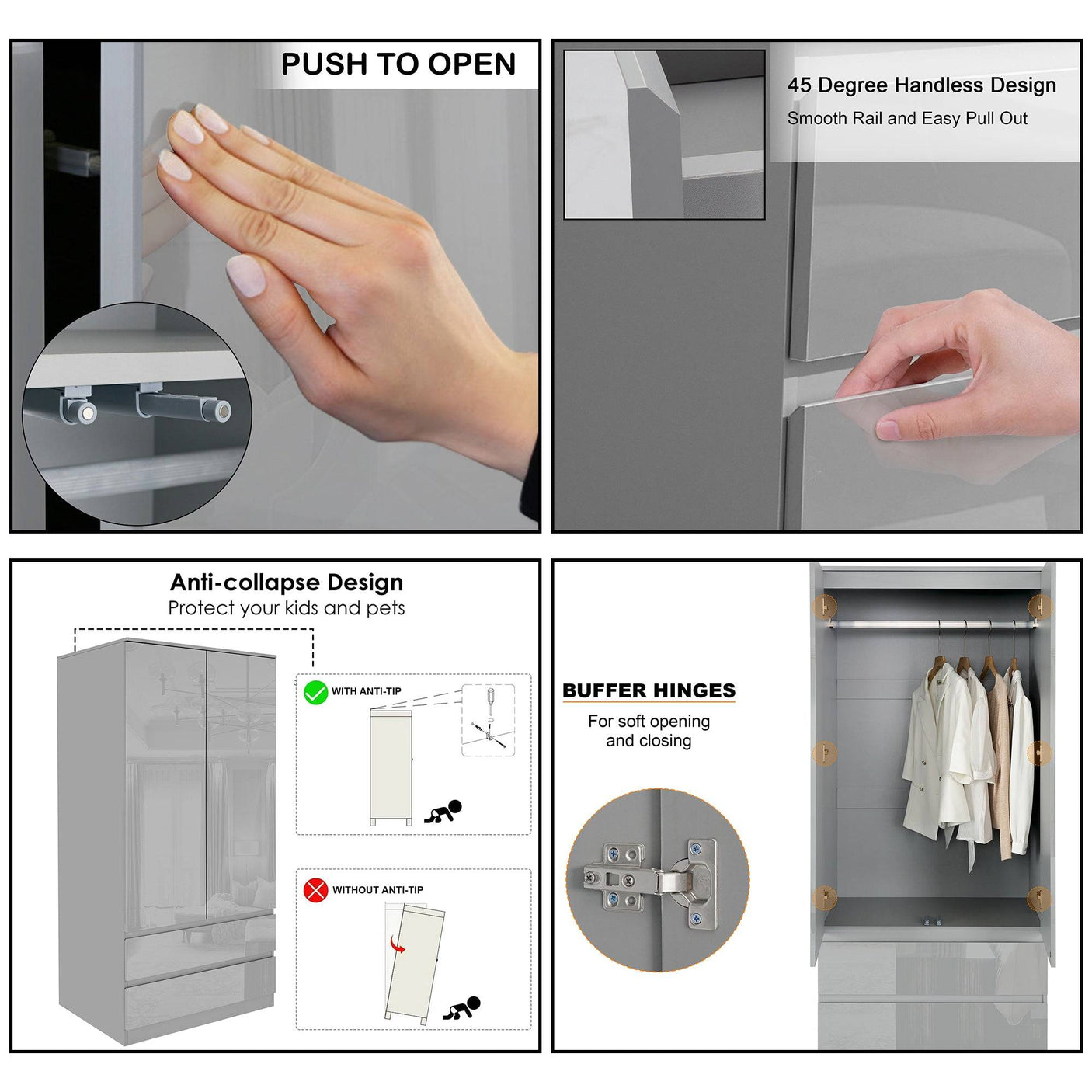 PUSH TO OPEN

45 Degree Handless Design
Smooth Rail and Easy Pull Out

Anti-collapse Design
Protect your kids and pets

WITH ANTI-TIP

WITHOUT ANTI-TIP

BUFFER HINGES
For soft opening and closing