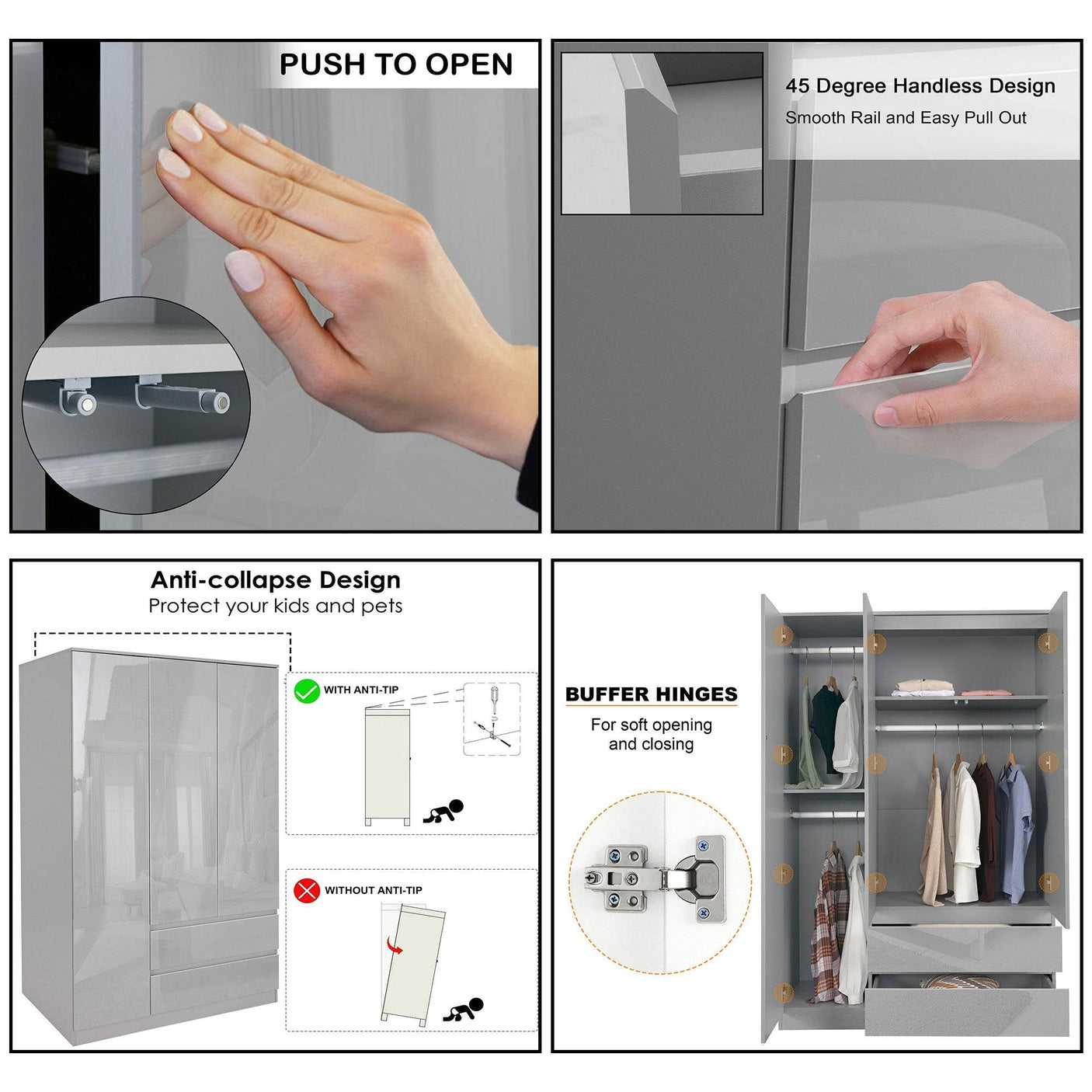 PUSH TO OPEN

45 Degree Handless Design
Smooth Rail and Easy Pull Out

Anti-collapse Design
Protect your kids and pets

WITH ANTI-TIP

WITHOUT ANTI-TIP

BUFFER HINGES
For soft opening and closing