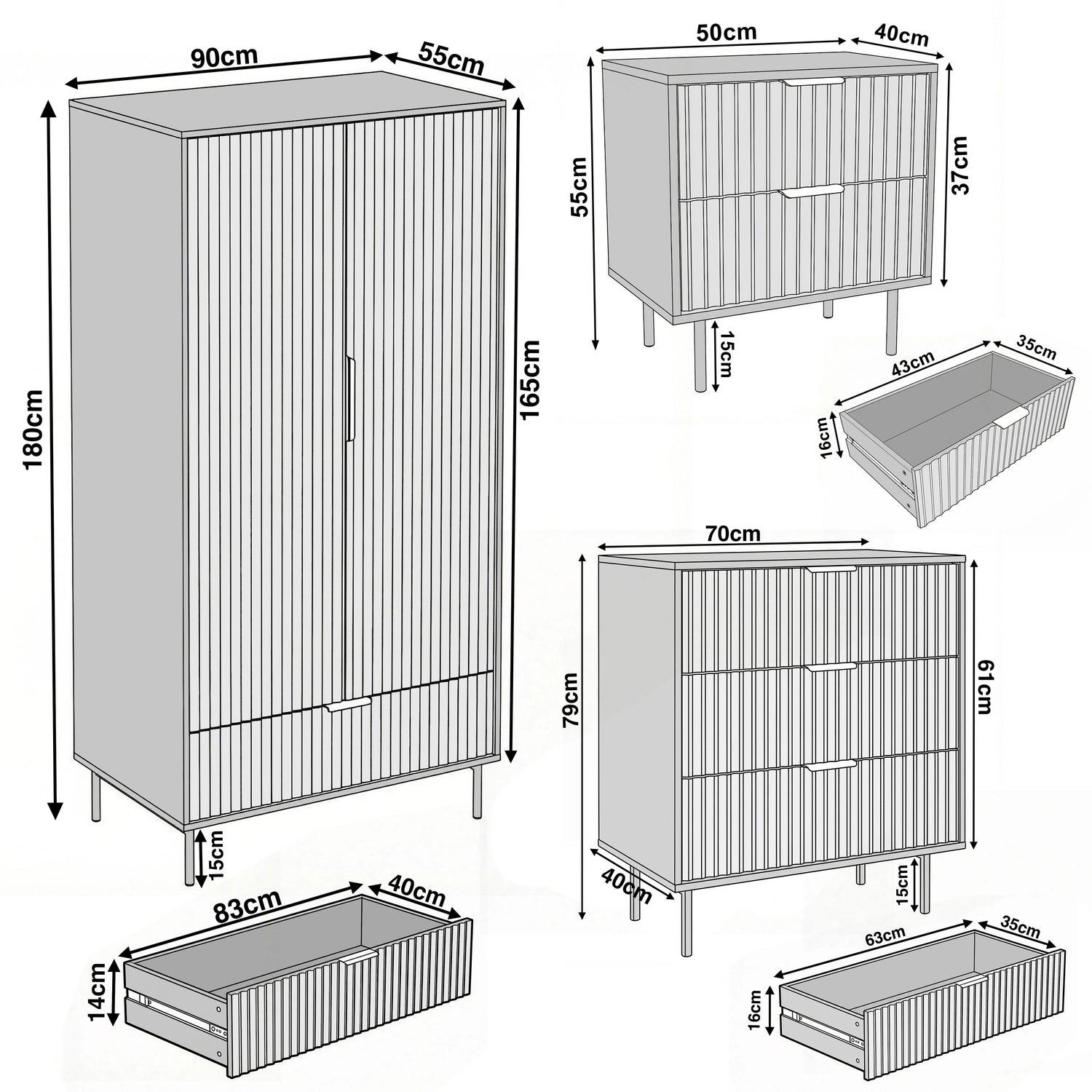 90cm
55cm
180cm
165cm
15cm
83cm
40cm
14cm

50cm
40cm
55cm
37cm
15cm
43cm
35cm
16cm

70cm
79cm
61cm
40cm
15cm
63cm
35cm
16cm